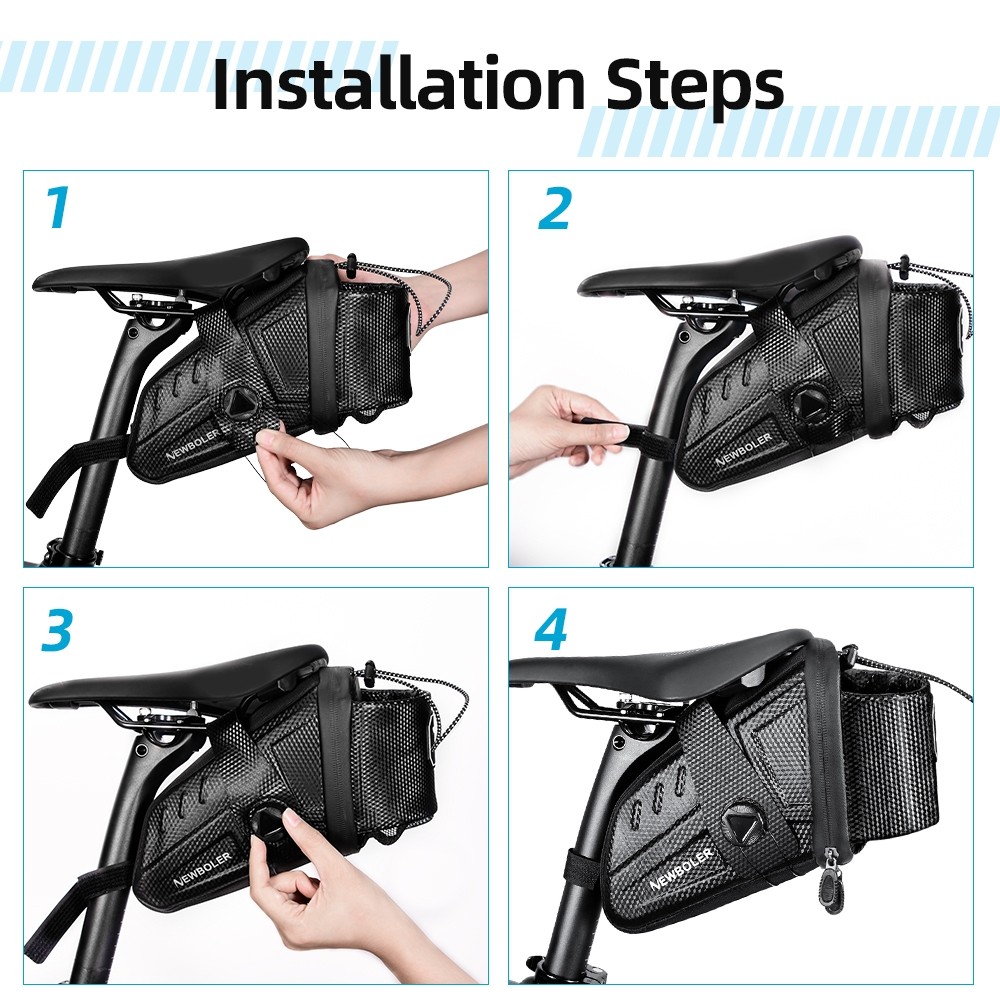 Installation Steps

1

NEWBOLER

2

NEWBOLER

3

NEWBOLER

4

NEWBOLER