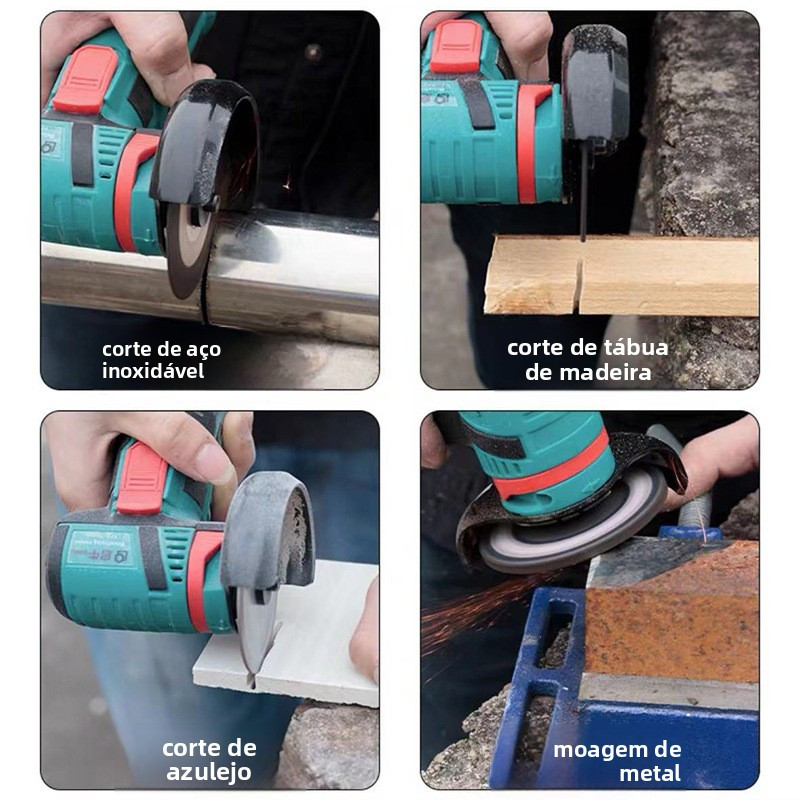 corte de aço inoxidável

corte de tábua de madeira

corte de azulejo

moagem de metal