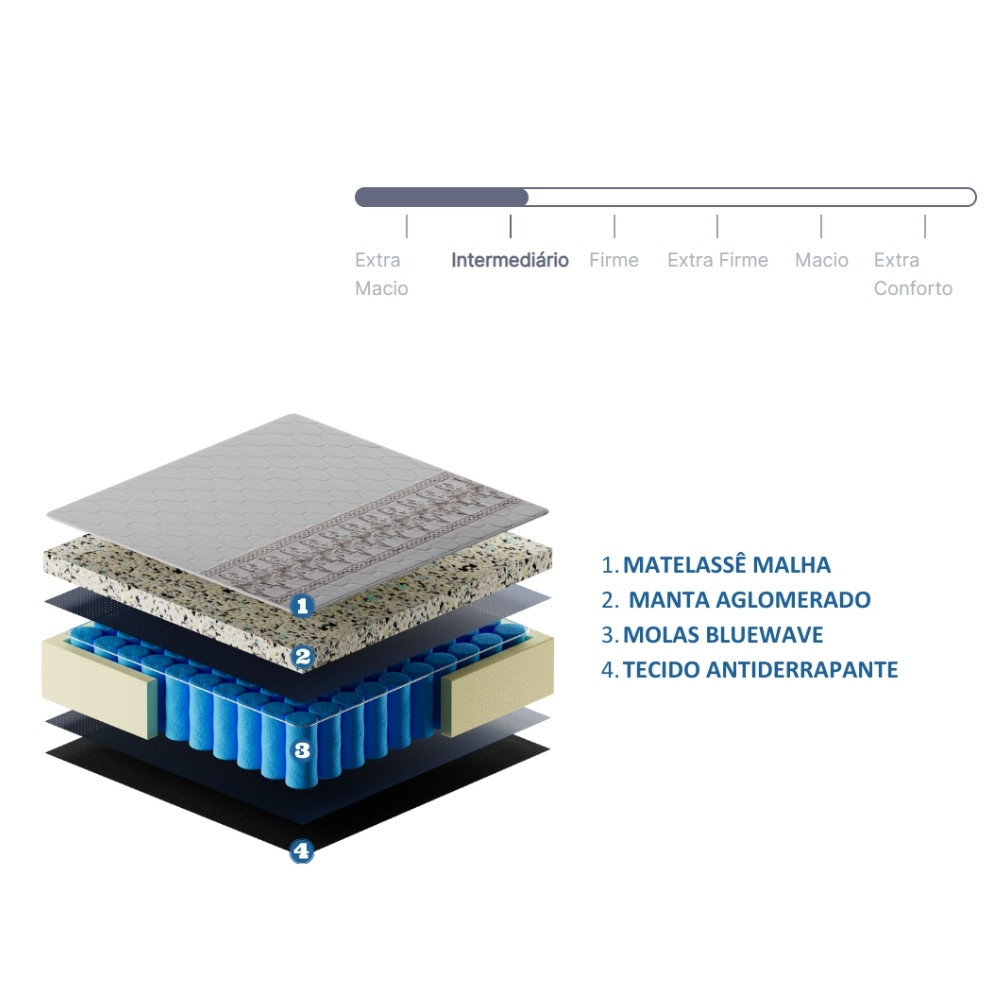 Extra Macio

Intermediário

Firme

Extra Firme

Macio

Extra Conforto

1

2

3

4

1. MATELASSÊ MALHA
2. MANTA AGLOMERADO
3. MOLAS BLUEWAVE
4. TECIDO ANTIDERRAPANTE