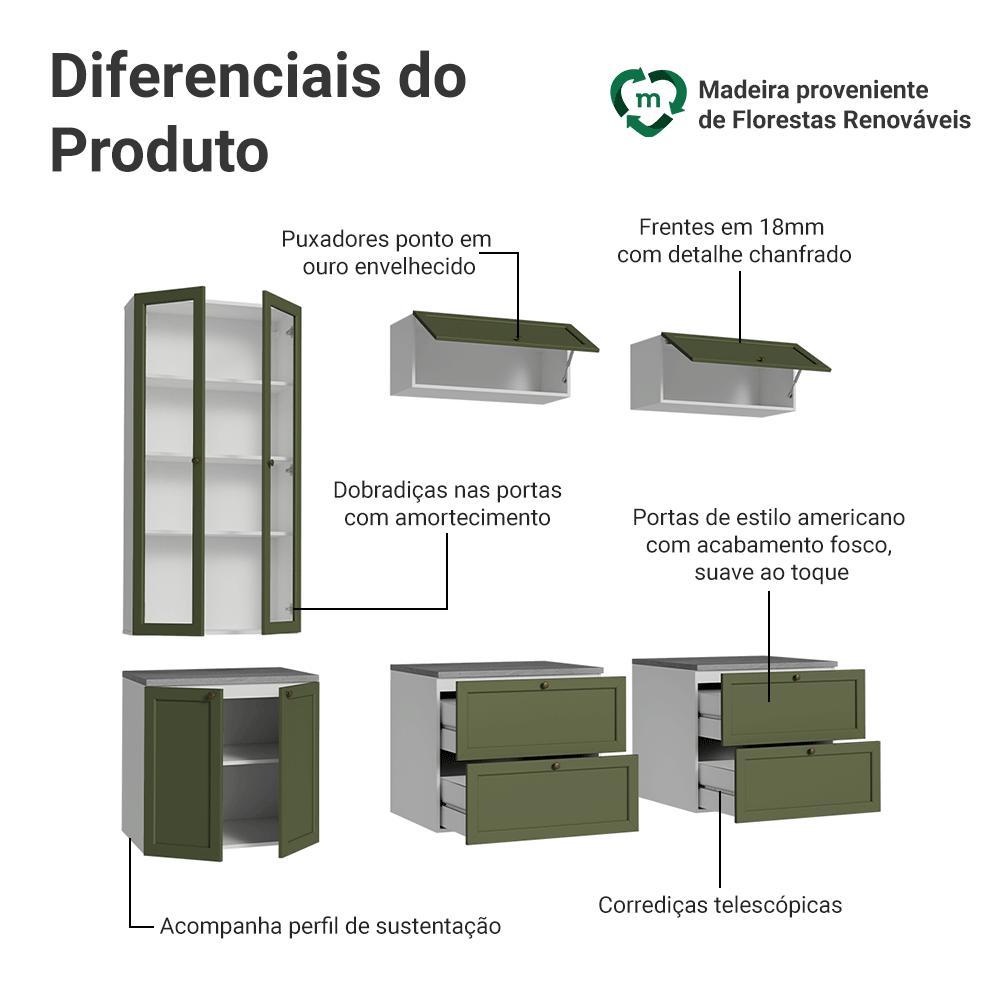 Diferenciais do Produto

m

Madeira proveniente de Florestas Renováveis

Puxadores ponto em ouro envelhecido

Frentes em 18mm com detalhe chanfrado

Dobradiças nas portas com amortecimento

Portas de estilo americano com acabamento fosco, suave ao toque

Acompanha perfil de sustentação

Corrediças telescópicas