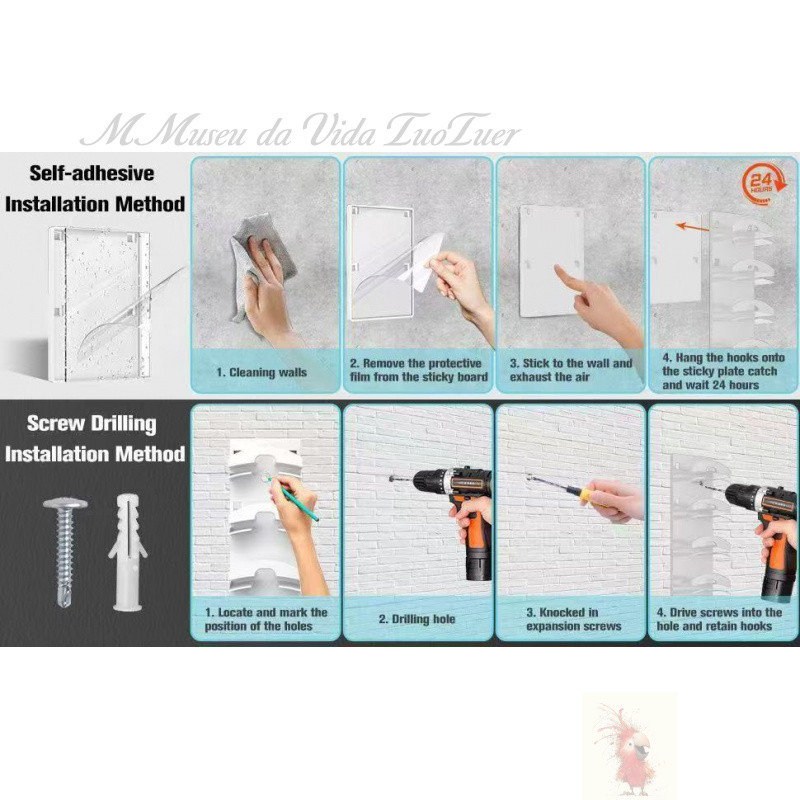 M Museu da Vida TuoTuer

Self-adhesive Installation Method

24 HOURS

1. Cleaning walls

2. Remove the protective film from the sticky board

3. Stick to the wall and exhaust the air

4. Hang the hooks onto the sticky plate catch and wait 24 hours

Screw Drilling Installation Method

1. Locate and mark the position of the holes

2. Drilling hole

3. Knocked in expansion screws

4. Drive screws into the hole and retain hooks