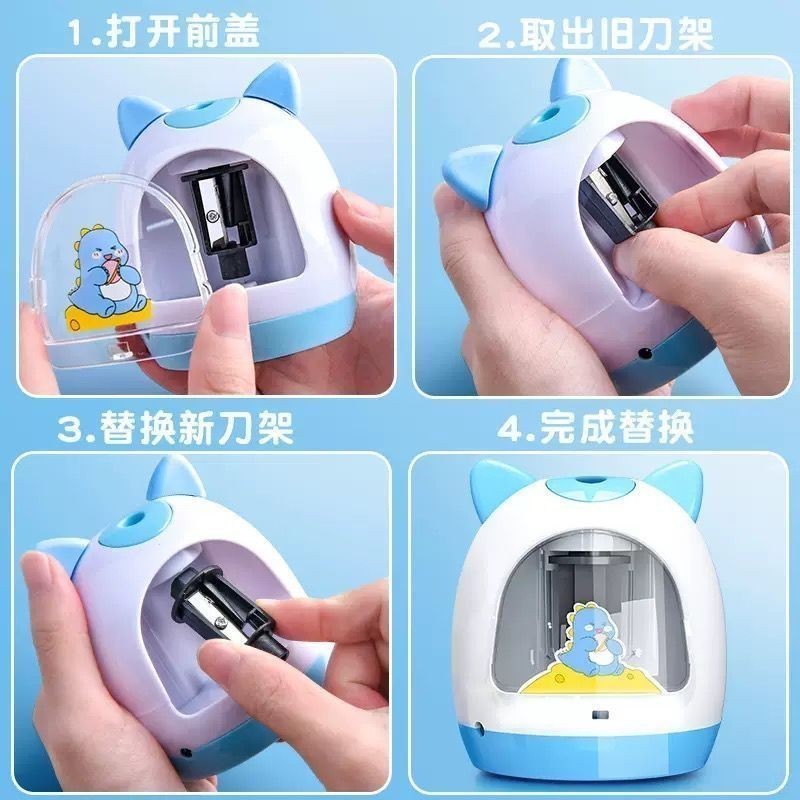 1.打开前盖

2.取出旧刀架

3.替换新刀架

4.完成替换