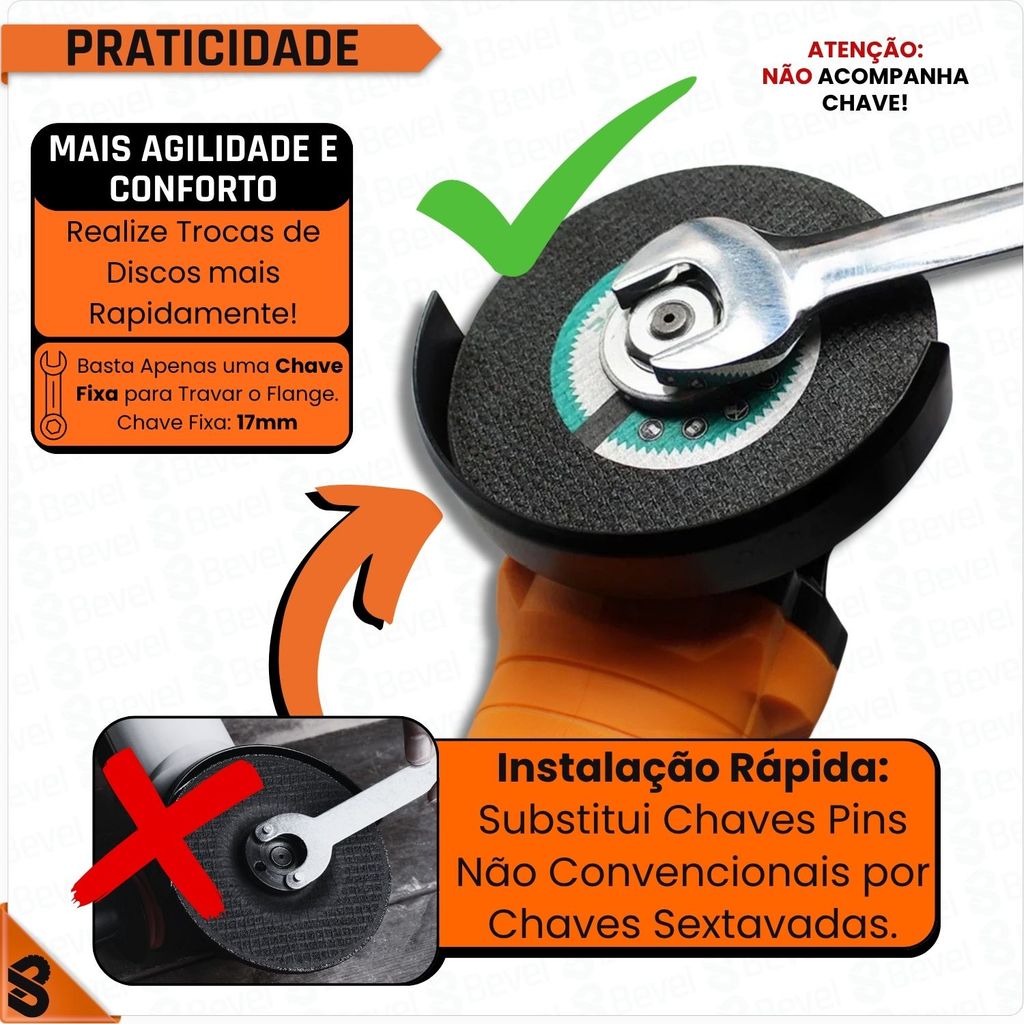 PRATICIDADE

ATENÇÃO: NÃO ACOMPANHA CHAVE!

MAIS AGILIDADE E CONFORTO

Realize Trocas de Discos mais Rapidamente!

Basta Apenas uma Chave Fixa para Travar o Flange. Chave Fixa: 17mm

Instalação Rápida: Substitui Chaves Pins Não Convencionais por Chaves Sextavadas.

Bevel