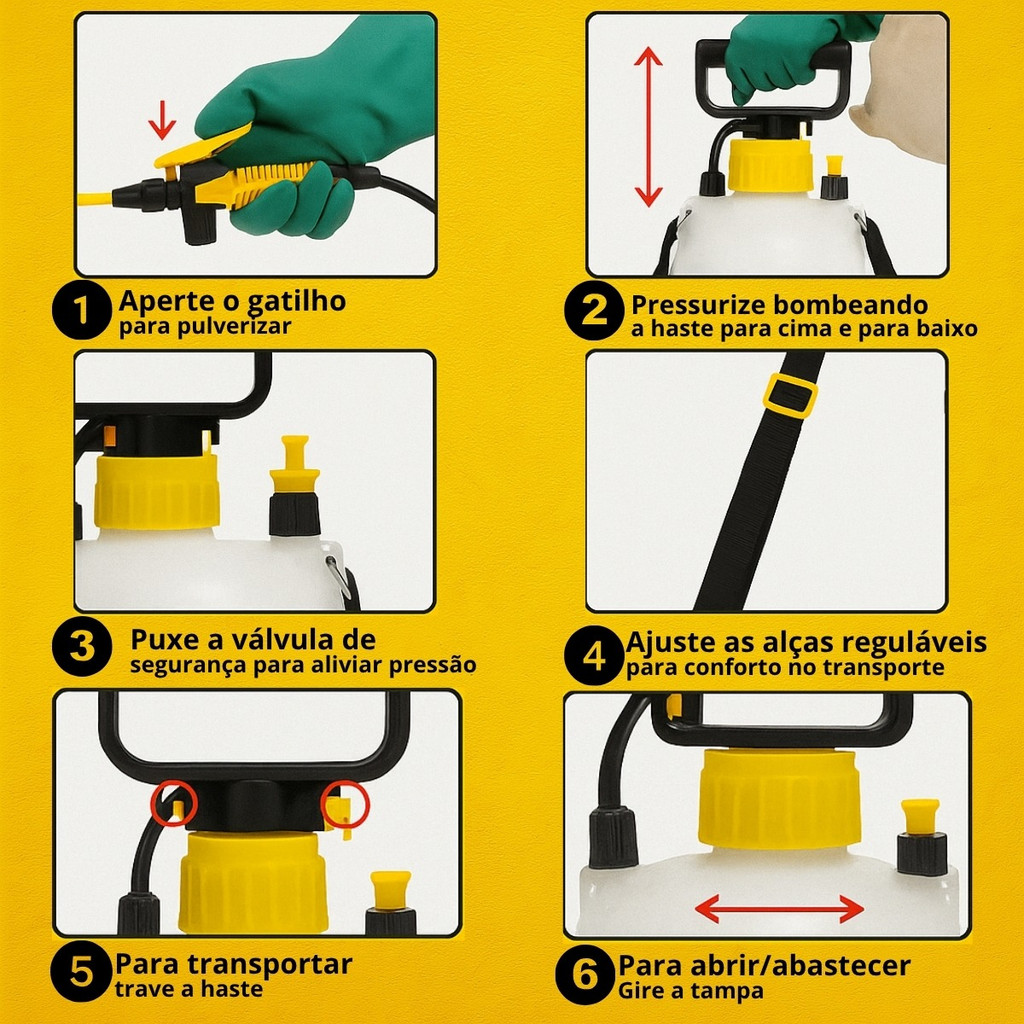 1 Aperte o gatilho
para pulverizar

2 Pressurize bombeando
a haste para cima e para baixo

3 Puxe a válvula de
segurança para aliviar pressão

4 Ajuste as alças reguláveis
para conforto no transporte

5 Para transportar
trave a haste

6 Para abrir/abastecer
Gire a tampa