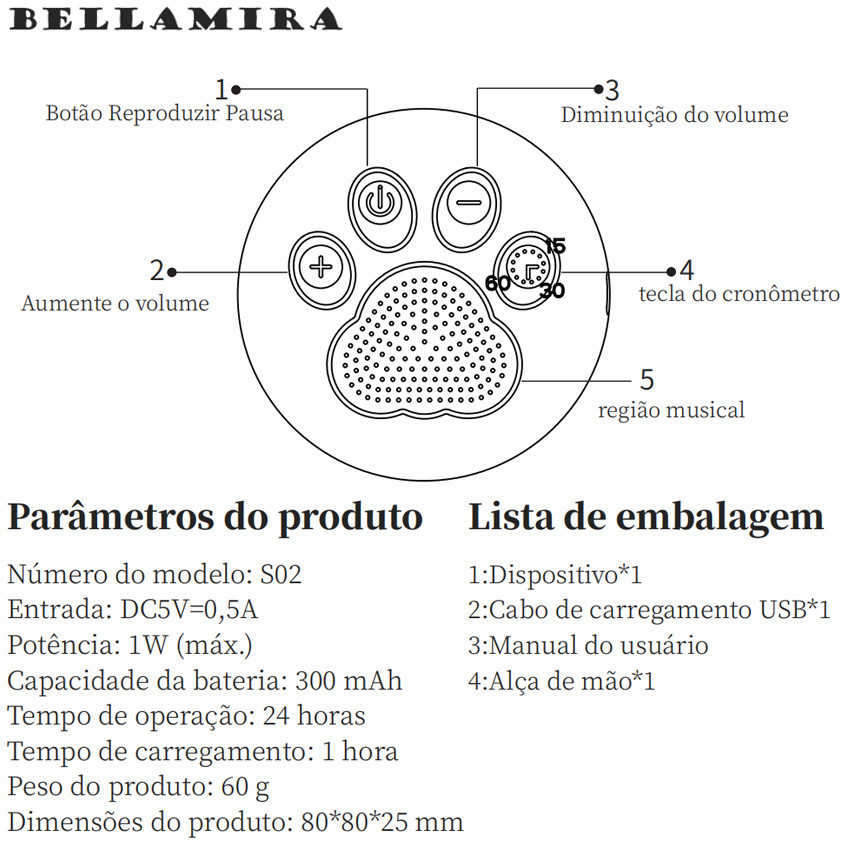 BELLAMIRA

1
Botão Reproduzir Pausa

3
Diminuição do volume

2
Aumente o volume

15
60
30

4
tecla do cronômetro

5
região musical

Parâmetros do produto

Número do modelo: S02
Entrada: DC5V=0,5A
Potência: 1W (máx.)
Capacidade da bateria: 300 mAh
Tempo de operação: 24 horas
Tempo de carregamento: 1 hora
Peso do produto: 60 g
Dimensões do produto: 80*80*25 mm

Lista de embalagem

1:Dispositivo*1
2:Cabo de carregamento USB*1
3:Manual do usuário
4:Alça de mão*1