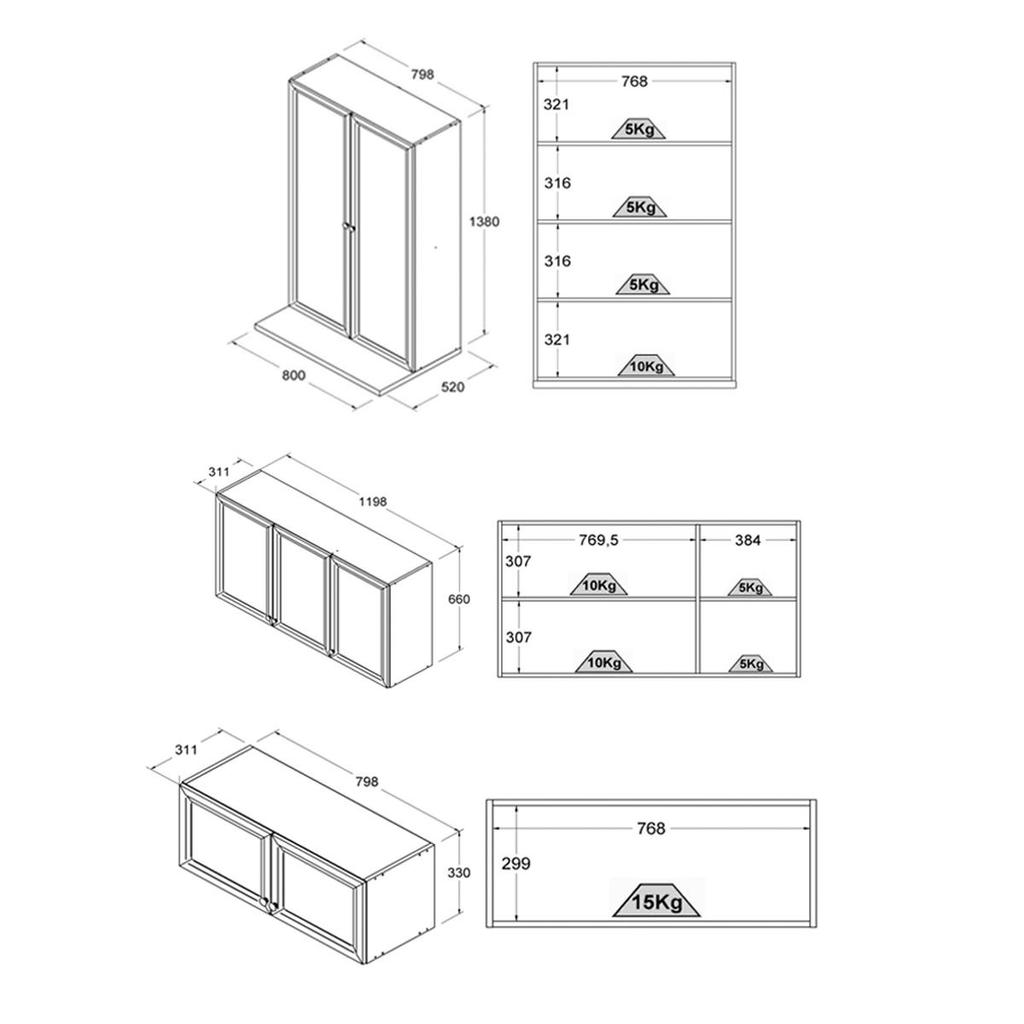 798
1380
800
520

768
321
5Kg
316
5Kg
316
5Kg
321
10Kg

311
1198
660

769,5
384
307
10Kg
5Kg
307
10Kg
5Kg

311
798
330

768
299
15Kg