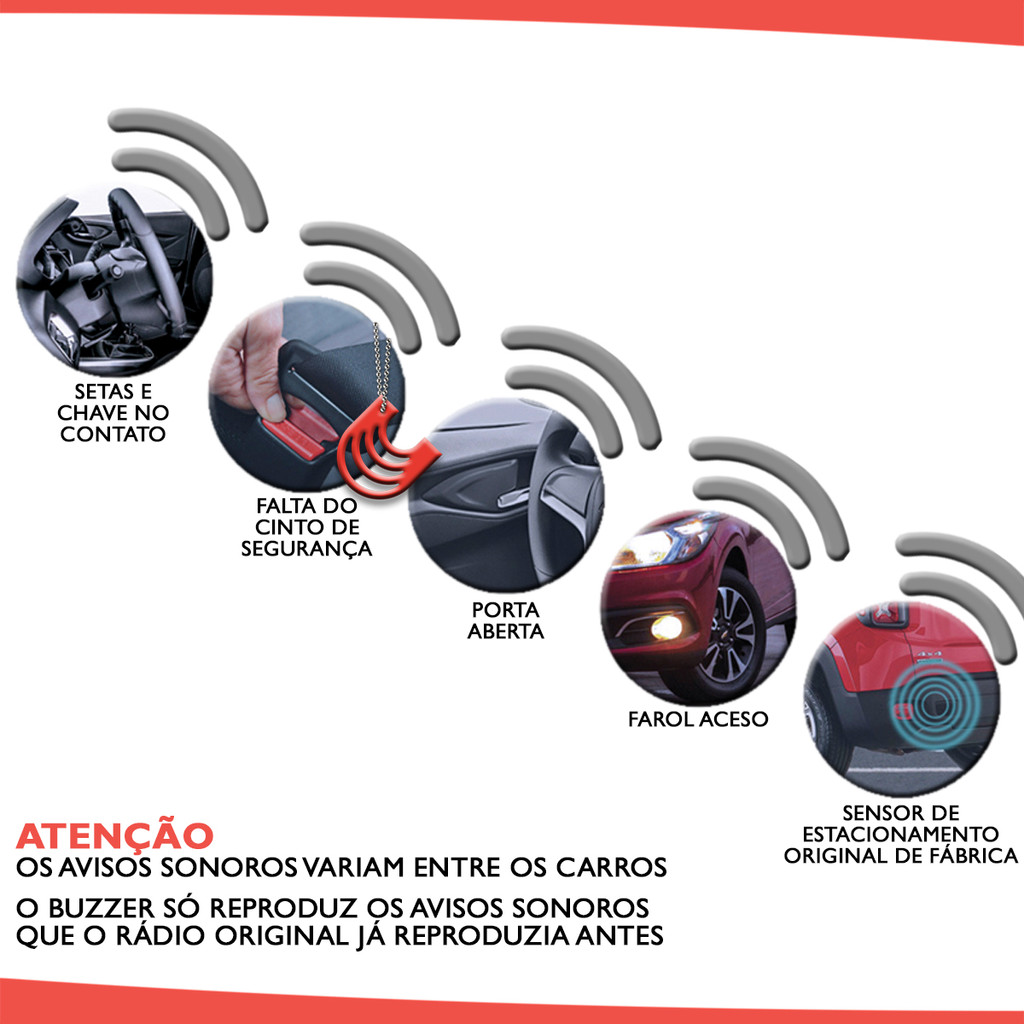 SETAS E CHAVE NO CONTATO

FALTA DO CINTO DE SEGURANÇA

PORTA ABERTA

FAROL ACESO

SENSOR DE ESTACIONAMENTO ORIGINAL DE FÁBRICA

ATENÇÃO
OS AVISOS SONOROS VARIAM ENTRE OS CARROS

O BUZZER SÓ REPRODUZ OS AVISOS SONOROS QUE O RÁDIO ORIGINAL JÁ REPRODUZIA ANTES