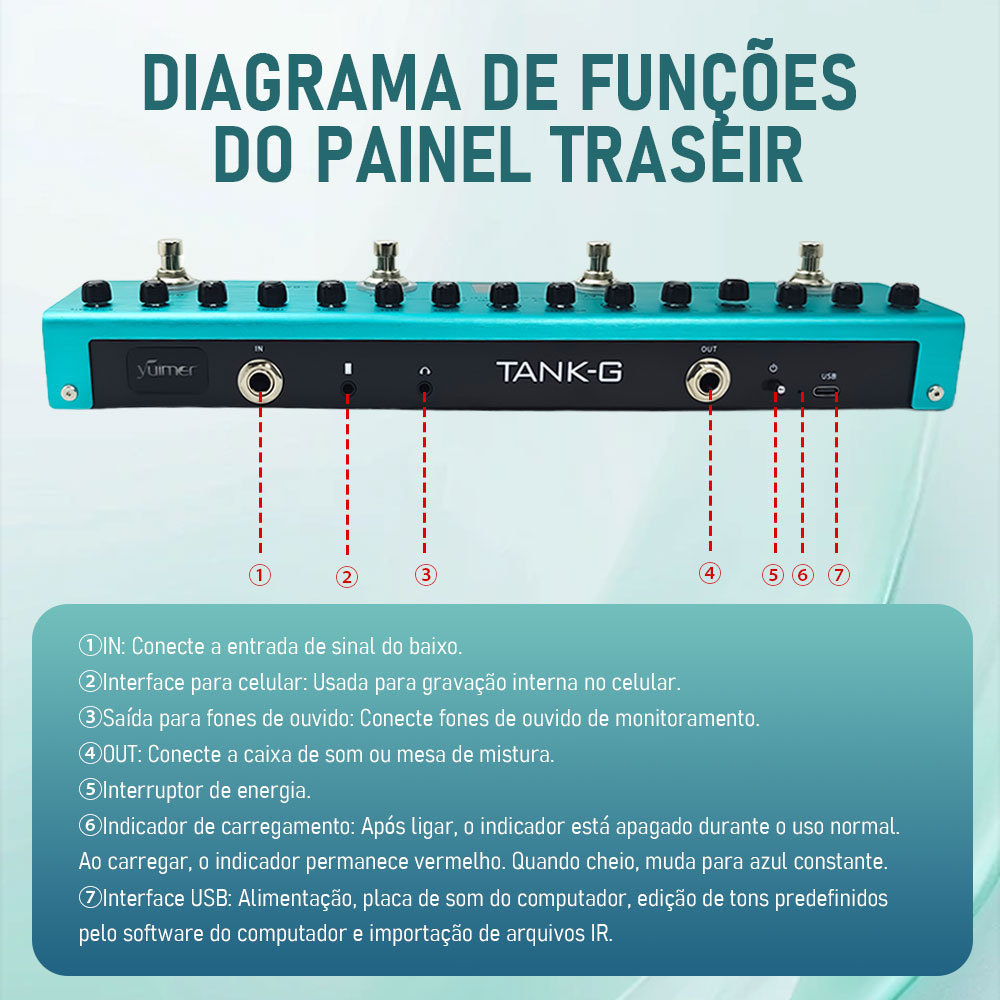 DIAGRAMA DE FUNÇÕES DO PAINEL TRASEIR

yuimer

IN

TANK-G

OUT

USB

①

②

③

④

⑤ ⑥ ⑦

①IN: Conecte a entrada de sinal do baixo.
②Interface para celular: Usada para gravação interna no celular.
③Saída para fones de ouvido: Conecte fones de ouvido de monitoramento.
④OUT: Conecte a caixa de som ou mesa de mistura.
⑤Interruptor de energia.
⑥Indicador de carregamento: Após ligar, o indicador está apagado durante o uso normal. Ao carregar, o indicador permanece vermelho. Quando cheio, muda para azul constante.
⑦Interface USB: Alimentação, placa de som do computador, edição de tons predefinidos pelo software do computador e importação de arquivos IR.