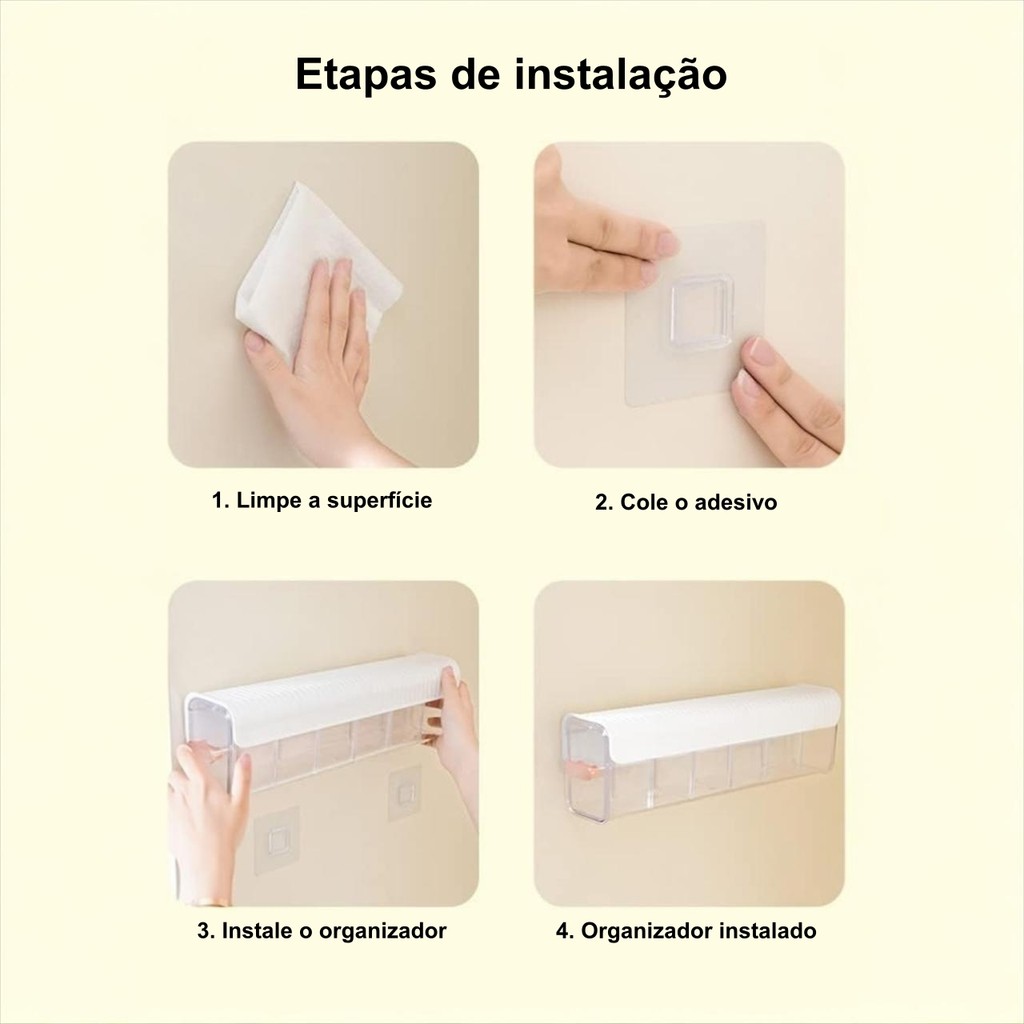 Etapas de instalação

1. Limpe a superfície

2. Cole o adesivo

3. Instale o organizador

4. Organizador instalado