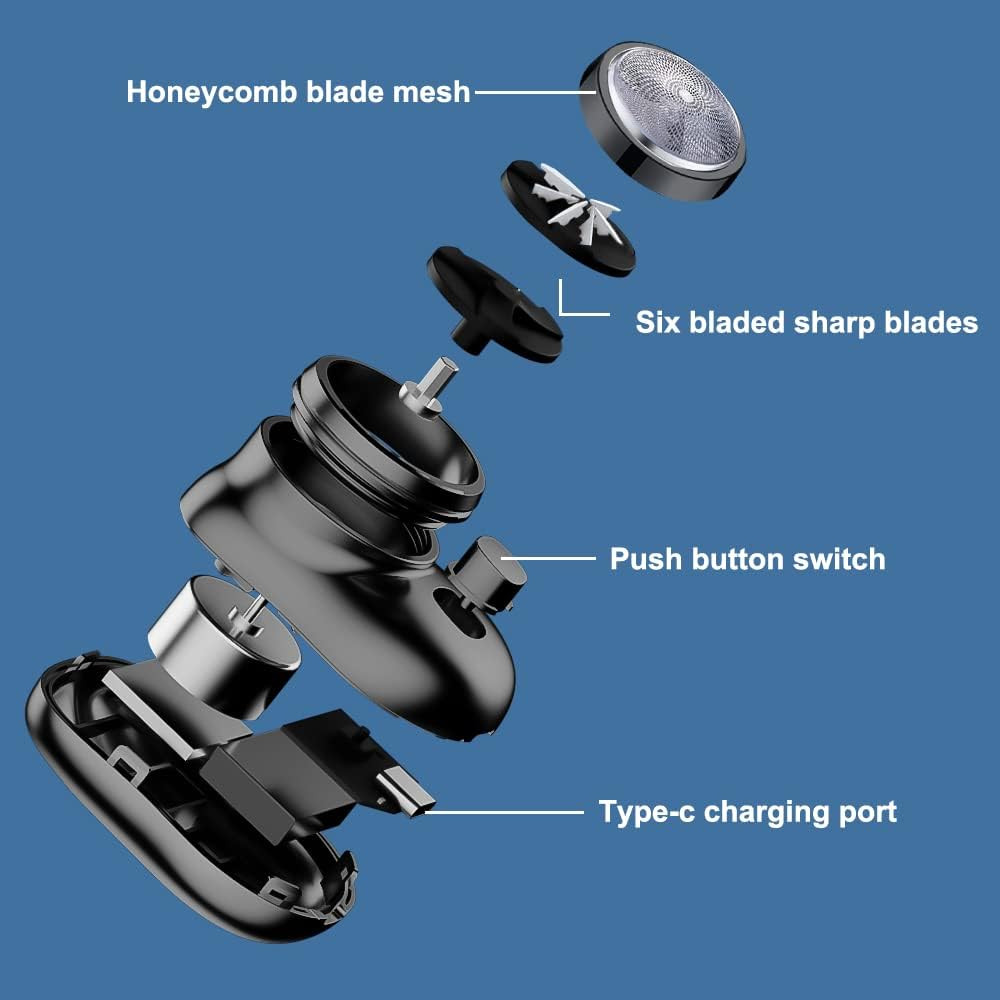 Honeycomb blade mesh

Six bladed sharp blades

Push button switch

Type-c charging port