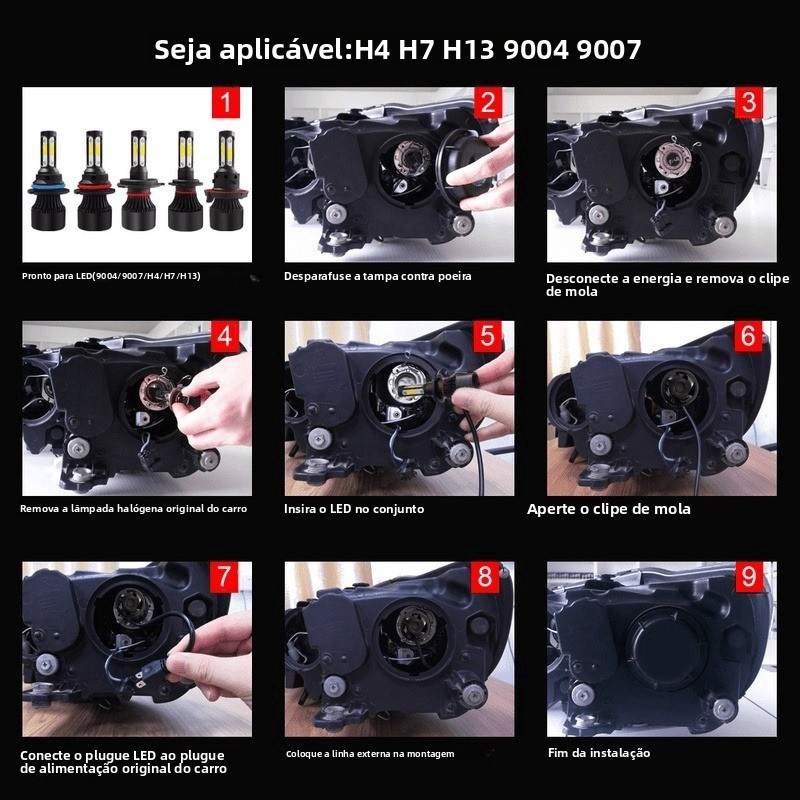 Seja aplicável:H4 H7 H13 9004 9007

1

Pronto para LED(9004/9007/H4/H7/H13)

2

Desparafuse a tampa contra poeira

3

Desconecte a energia e remova o clipe de mola

4

Remova a lâmpada halógena original do carro

5

Insira o LED no conjunto

6

Aperte o clipe de mola

7

Conecte o plugue LED ao plugue de alimentação original do carro

8

Coloque a linha externa na montagem

9

Fim da instalação