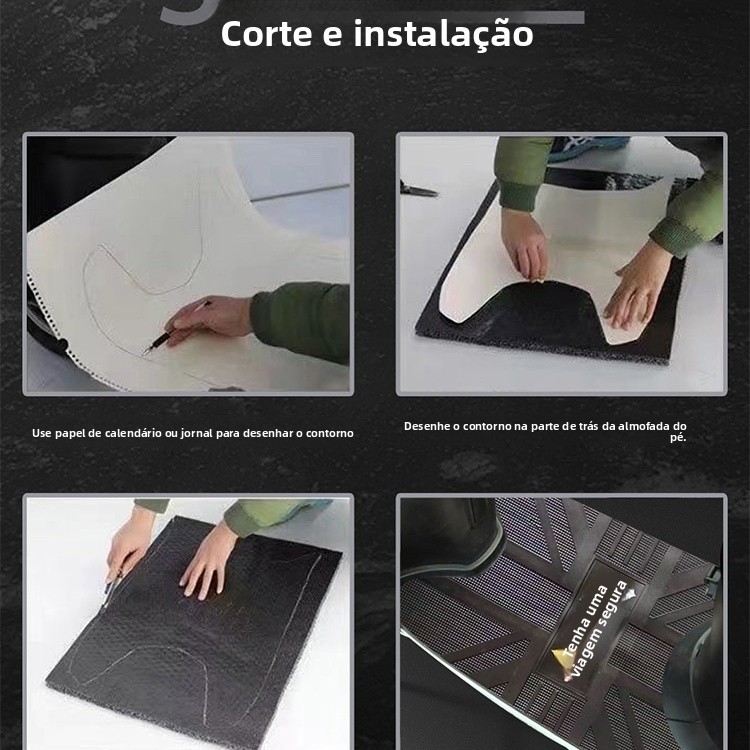 Corte e instalação

Use papel de calendário ou jornal para desenhar o contorno

Desenhe o contorno na parte de trás da almofada do pé.

Tenha uma viagem segura