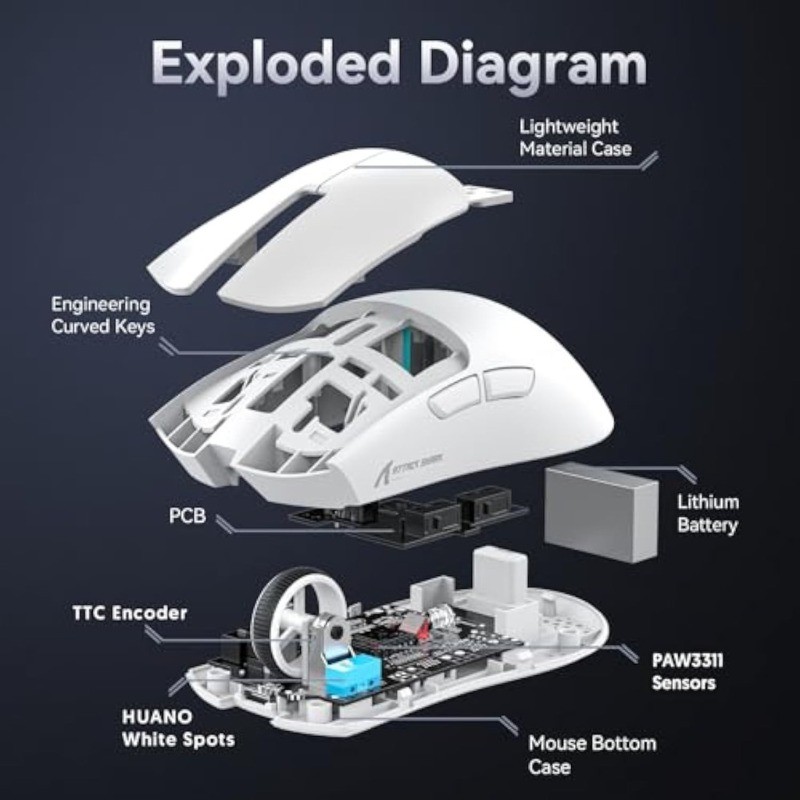 Exploded Diagram

Lightweight Material Case

Engineering Curved Keys

ATTACK SHARK

PCB

Lithium Battery

TTC Encoder

PAW3311 Sensors

HUANO White Spots

Mouse Bottom Case