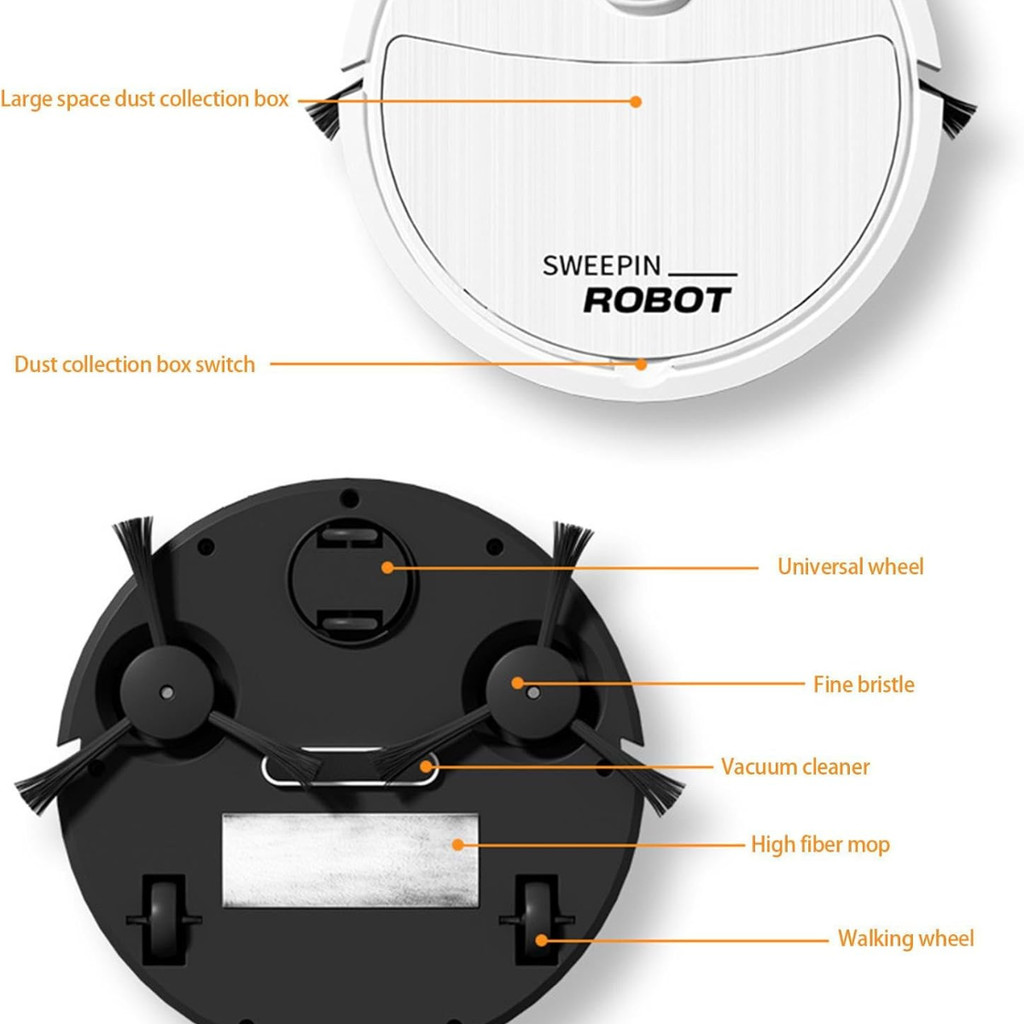 Large space dust collection box

SWEEPIN
ROBOT

Dust collection box switch

Universal wheel

Fine bristle

Vacuum cleaner

High fiber mop

Walking wheel