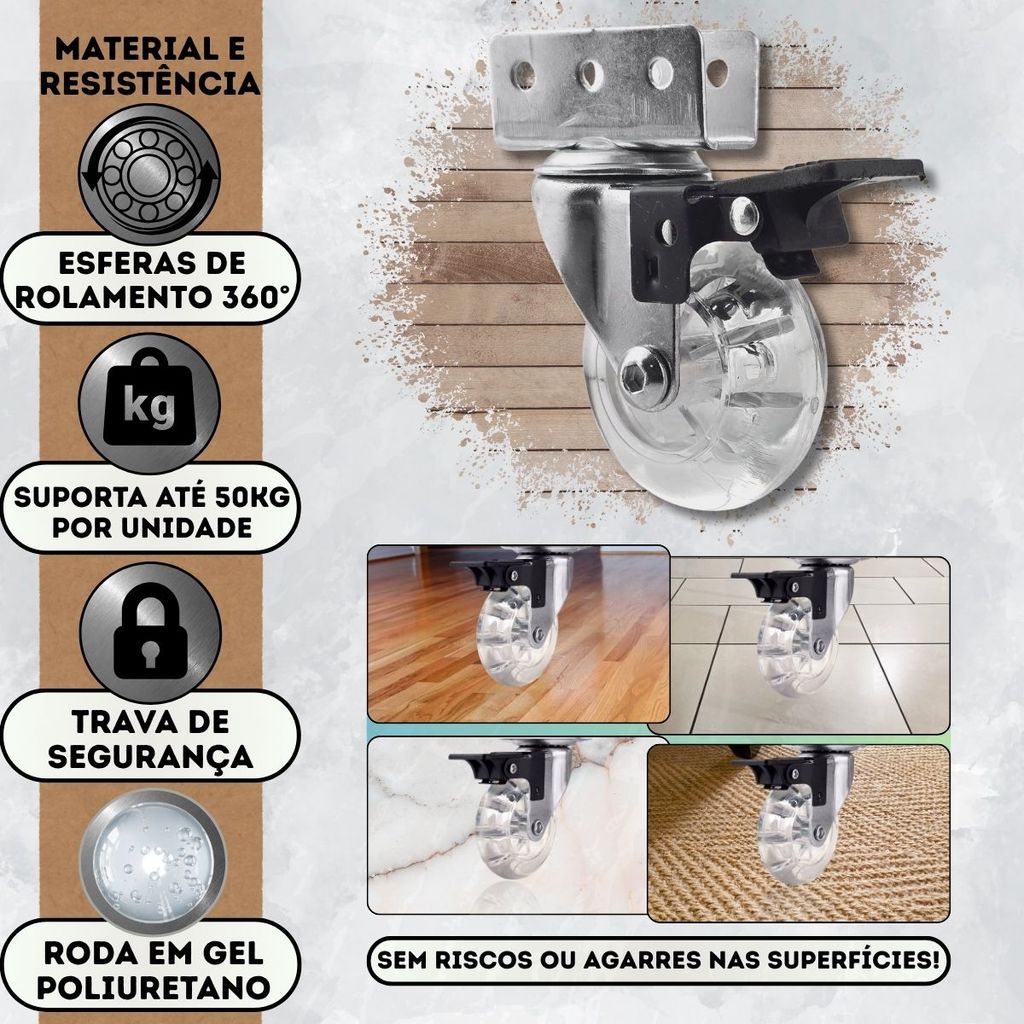 MATERIAL E RESISTÊNCIA

ESFERAS DE ROLAMENTO 360°

kg

SUPORTA ATÉ 50KG POR UNIDADE

TRAVA DE SEGURANÇA

RODA EM GEL POLIURETANO

SEM RISCOS OU AGARRES NAS SUPERFÍCIES!