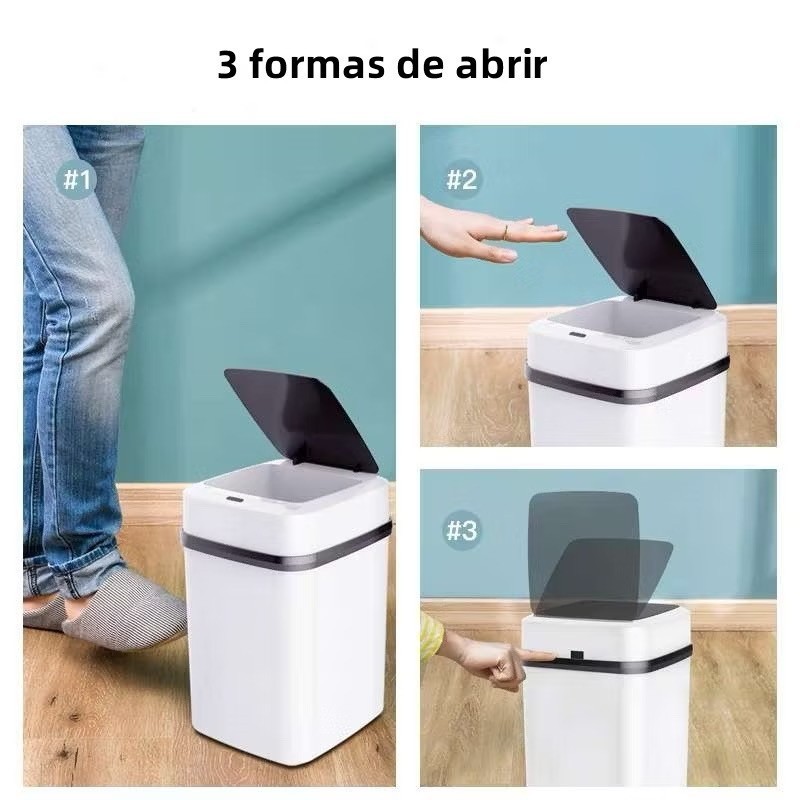 3 formas de abrir

#1

#2

#3