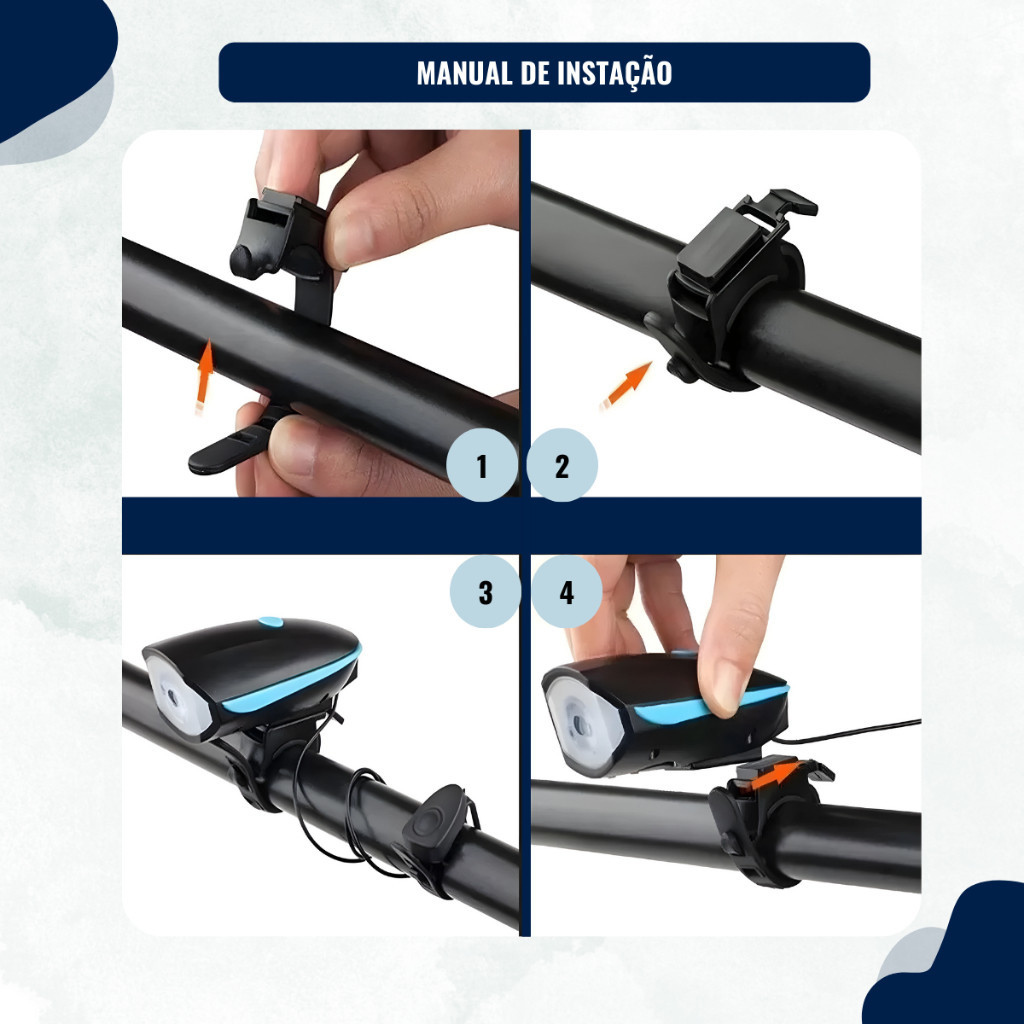 MANUAL DE INSTAÇÃO

1

2

3

4