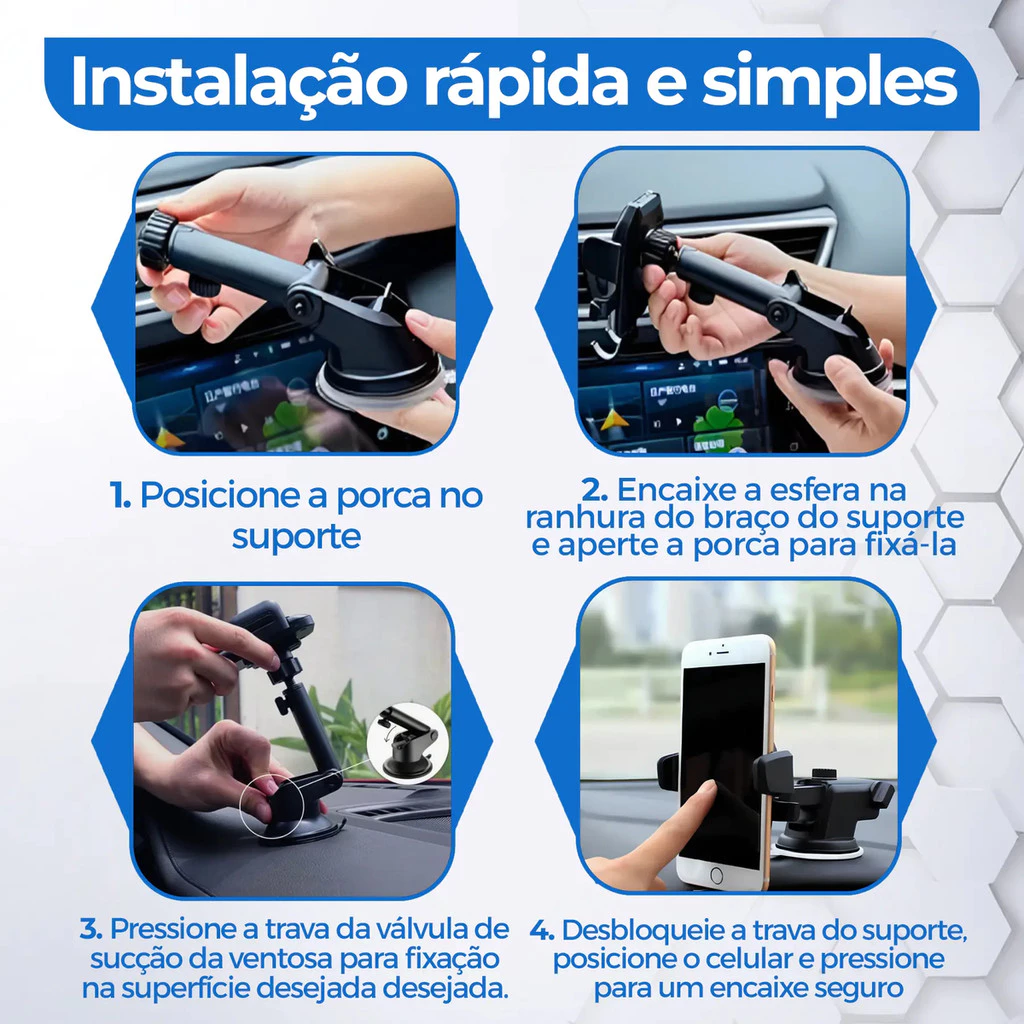 Instalação rápida e simples

1. Posicione a porca no suporte

2. Encaixe a esfera na ranhura do braço do suporte e aperte a porca para fixá-la

3. Pressione a trava da válvula de sucção da ventosa para fixação na superfície desejada desejada.

4. Desbloqueie a trava do suporte, posicione o celular e pressione para um encaixe seguro