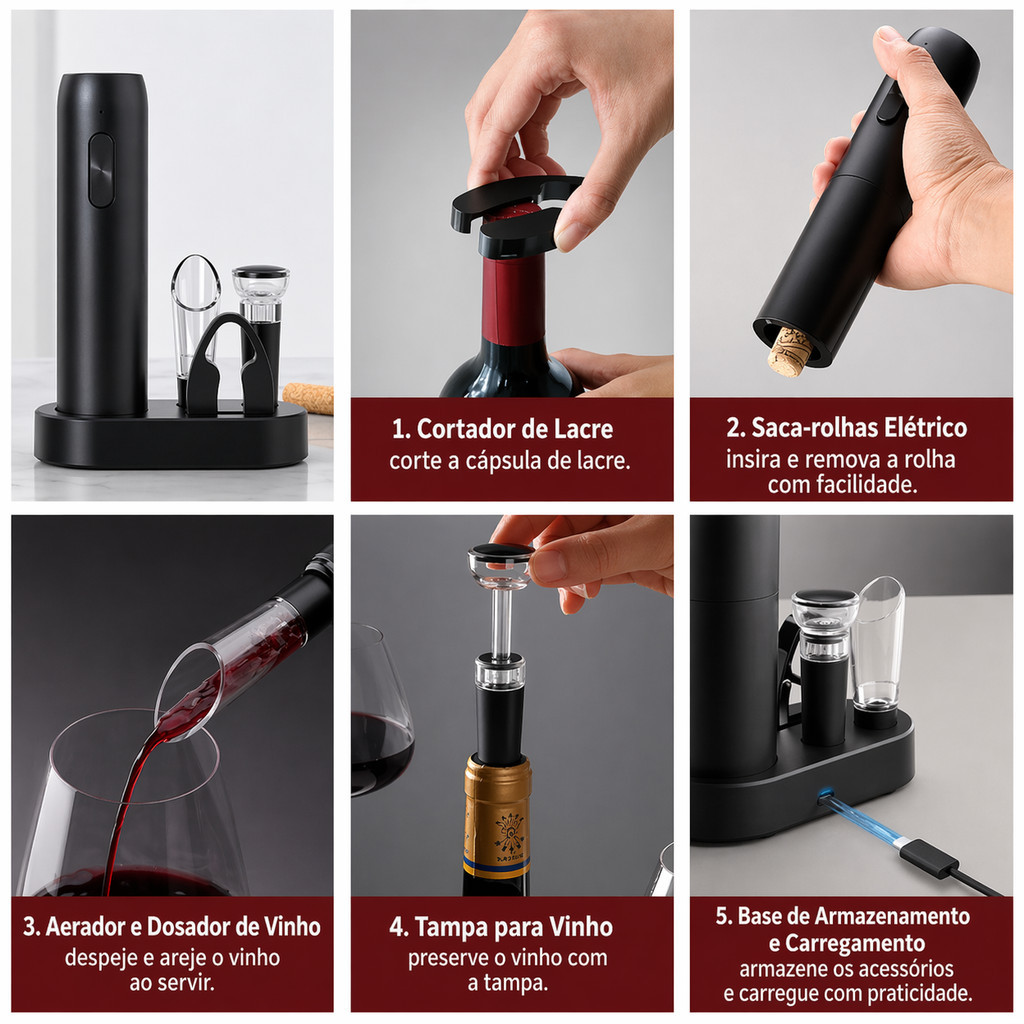 1. Cortador de Lacre
corte a cápsula de lacre.

2. Saca-rolhas Elétrico
insira e remova a rolha com facilidade.

3. Aerador e Dosador de Vinho
despeje e areje o vinho ao servir.

4. Tampa para Vinho
preserve o vinho com a tampa.

5. Base de Armazenamento e Carregamento
armazene os acessórios e carregue com praticidade.