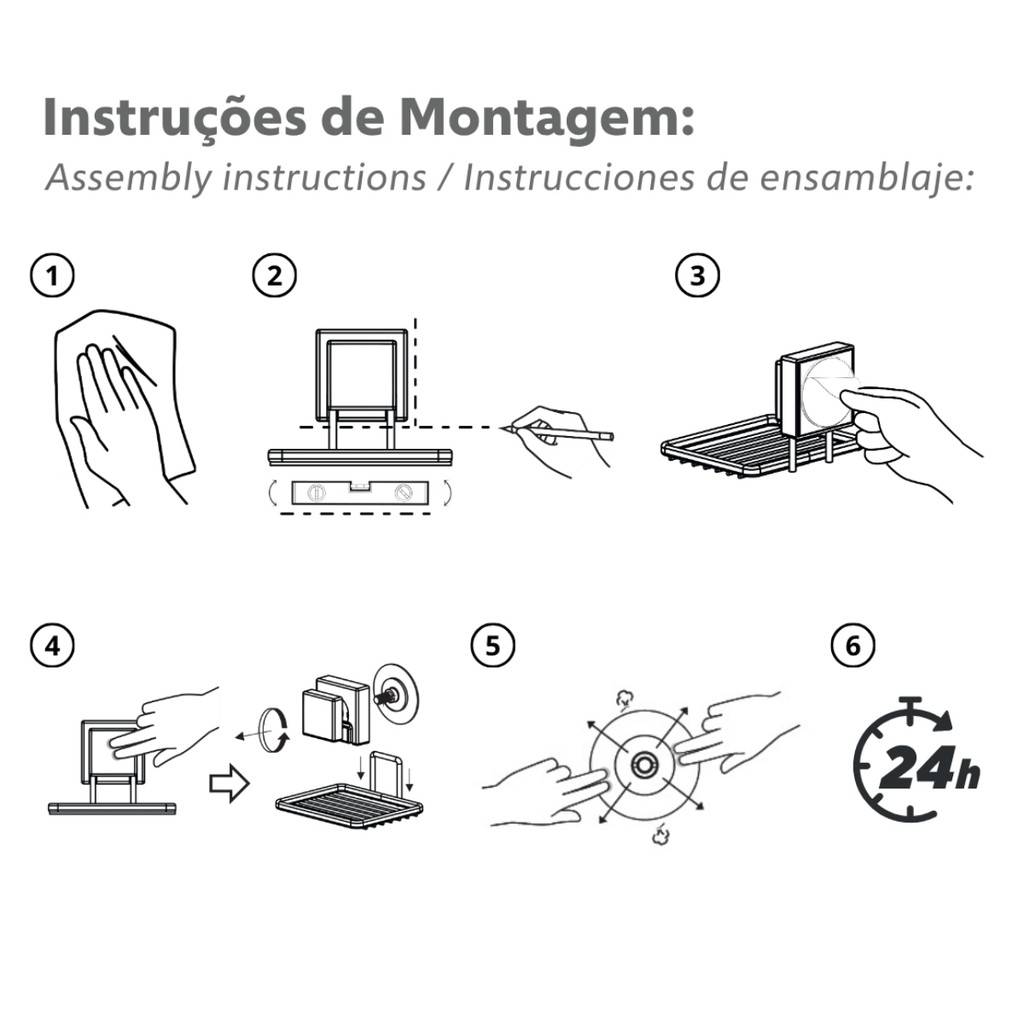 Instruções de Montagem:
Assembly instructions / Instrucciones de ensamblaje:

1

2

3

4

5

6

24h