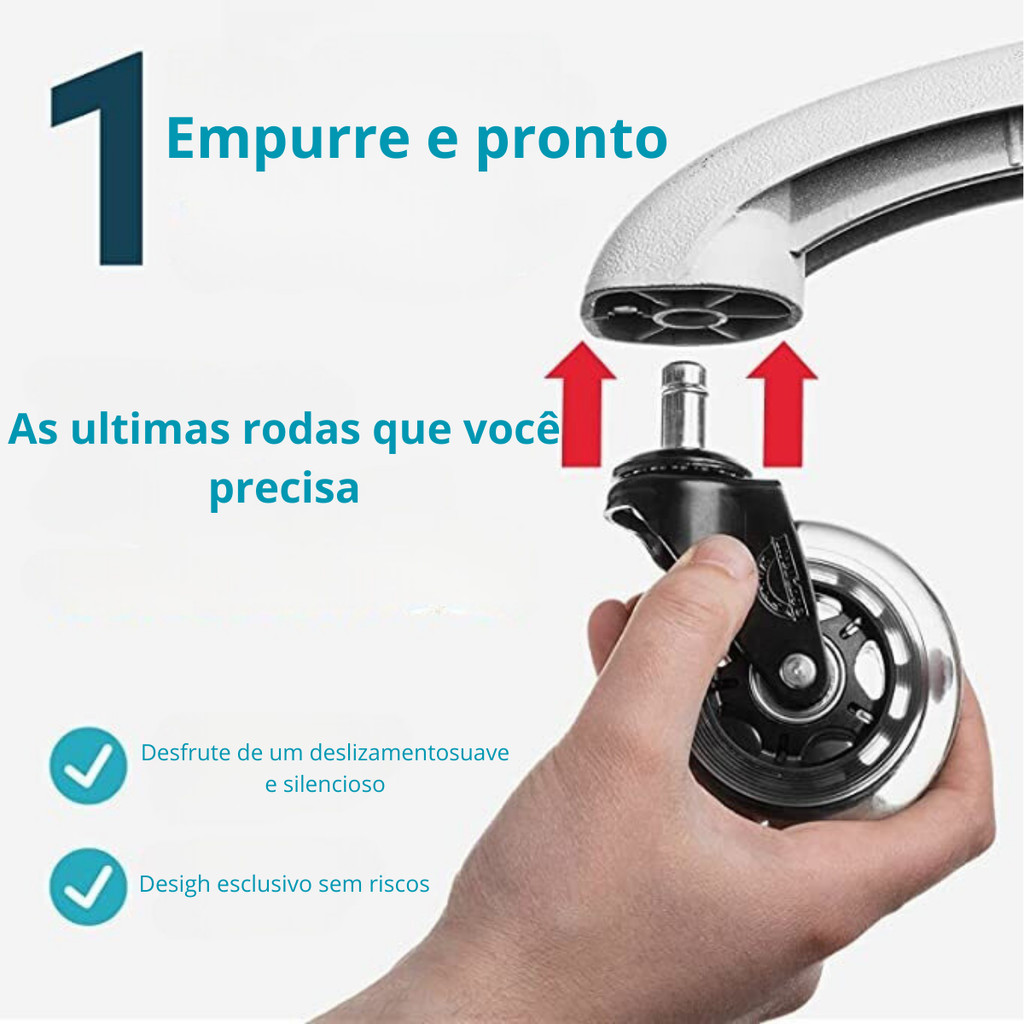 1 Empurre e pronto

As ultimas rodas que você precisa

Desfrute de um deslizamentosuave e silencioso

Desigh esclusivo sem riscos