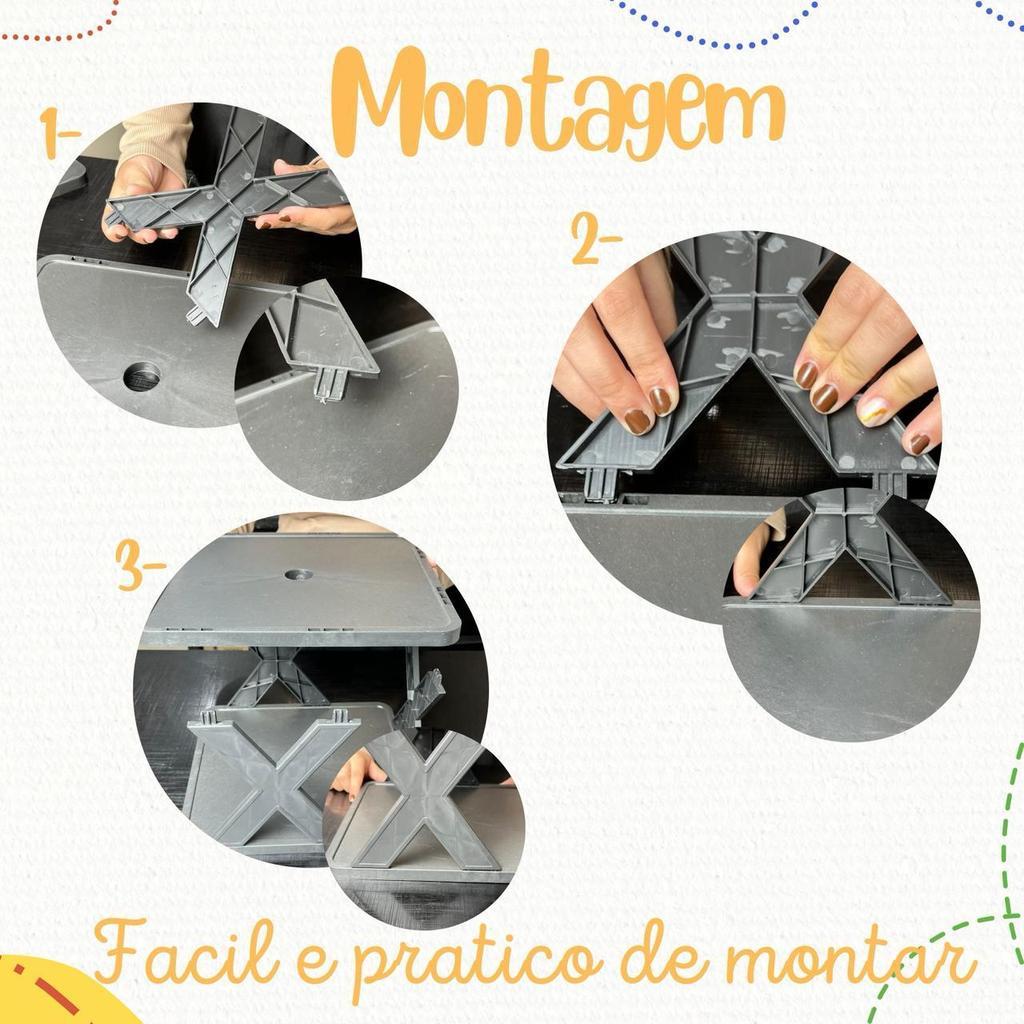 Montagem

1-

2-

3-

Facil e pratico de montar