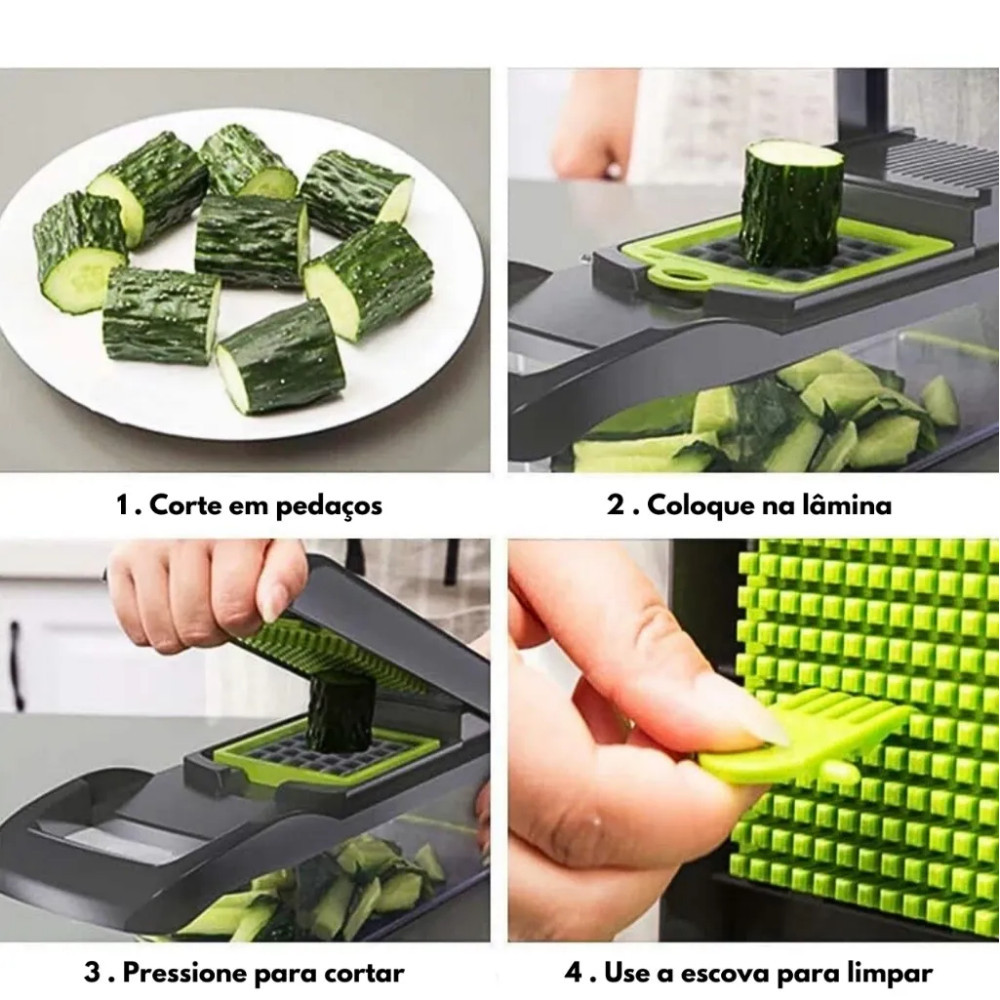 1 . Corte em pedaços

2 . Coloque na lâmina

3 . Pressione para cortar

4 . Use a escova para limpar