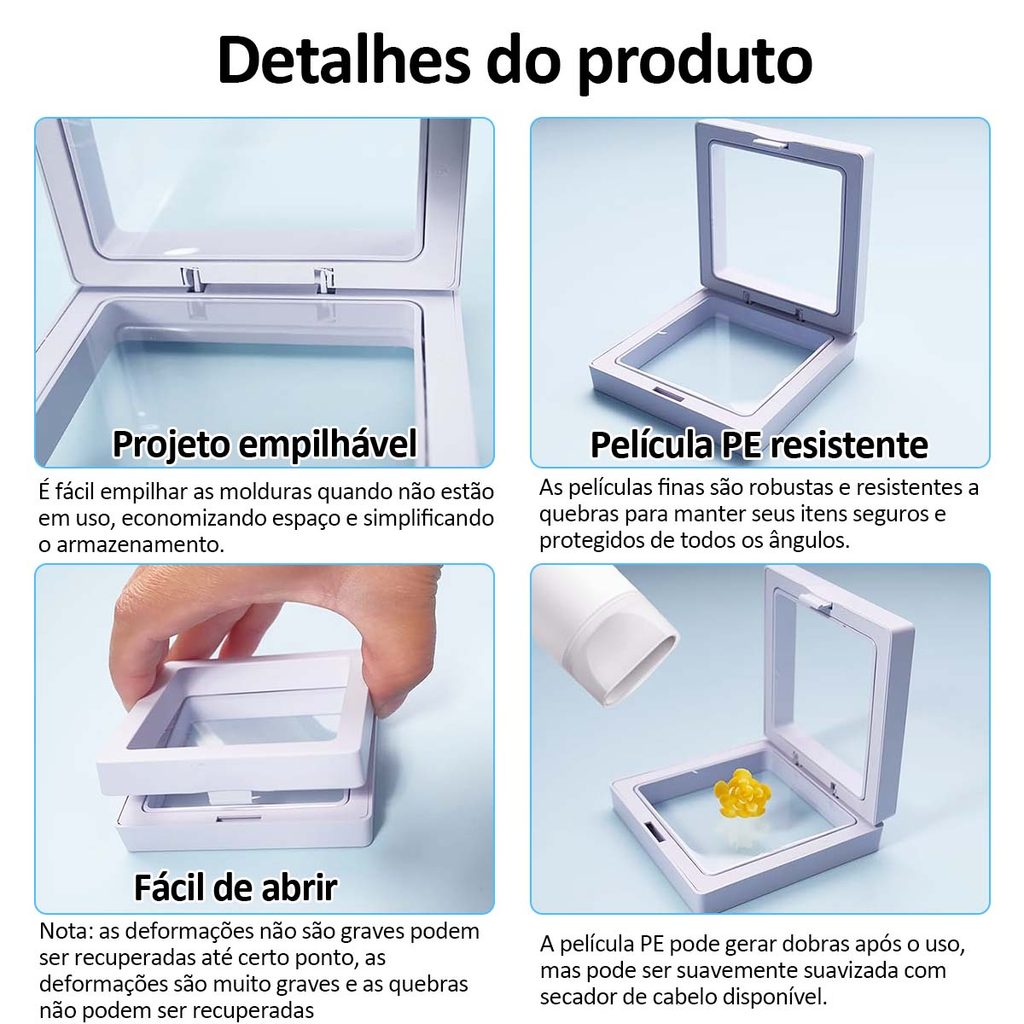 Detalhes do produto

Projeto empilhável

É fácil empilhar as molduras quando não estão em uso, economizando espaço e simplificando o armazenamento.

Película PE resistente

As películas finas são robustas e resistentes a quebras para manter seus itens seguros e protegidos de todos os ângulos.

Fácil de abrir

Nota: as deformações não são graves podem ser recuperadas até certo ponto, as deformações são muito graves e as quebras não podem ser recuperadas

A película PE pode gerar dobras após o uso, mas pode ser suavemente suavizada com secador de cabelo disponível.