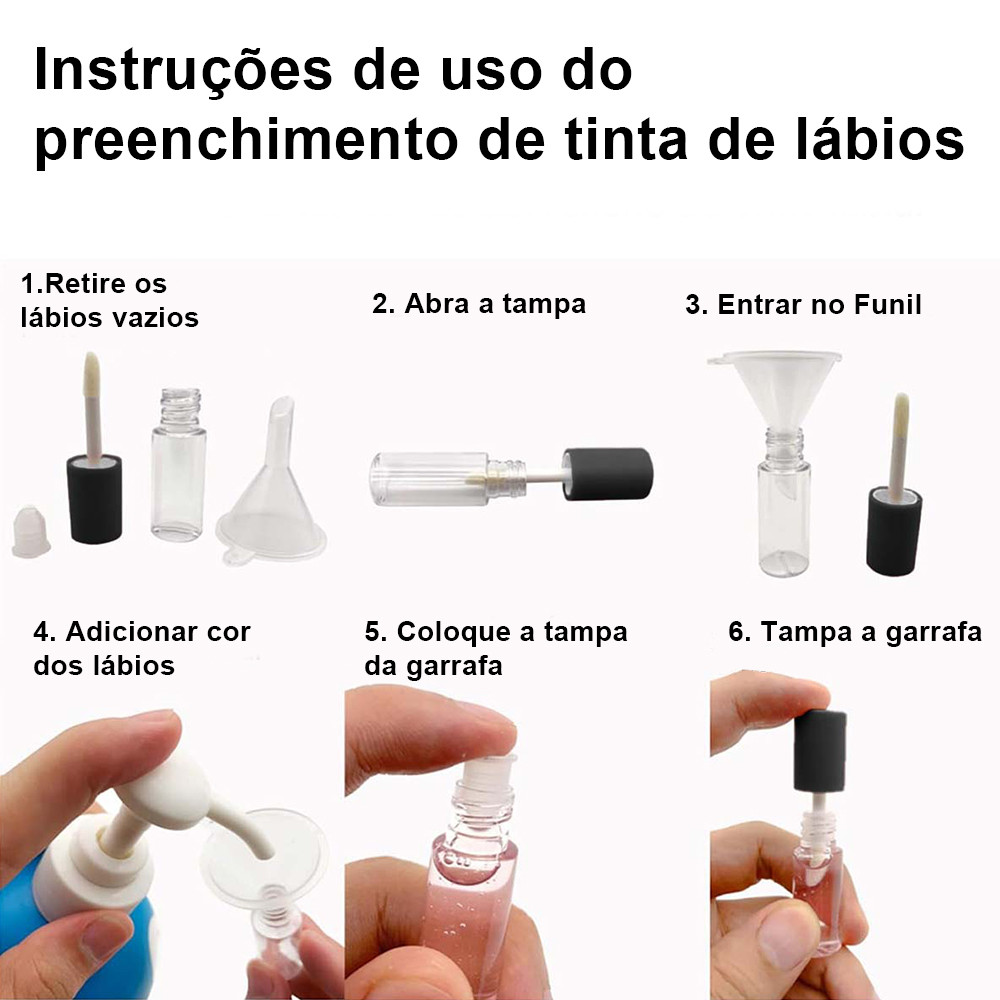 Instruções de uso do preenchimento de tinta de lábios

1.Retire os lábios vazios

2. Abra a tampa

3. Entrar no Funil

4. Adicionar cor dos lábios

5. Coloque a tampa da garrafa

6. Tampa a garrafa