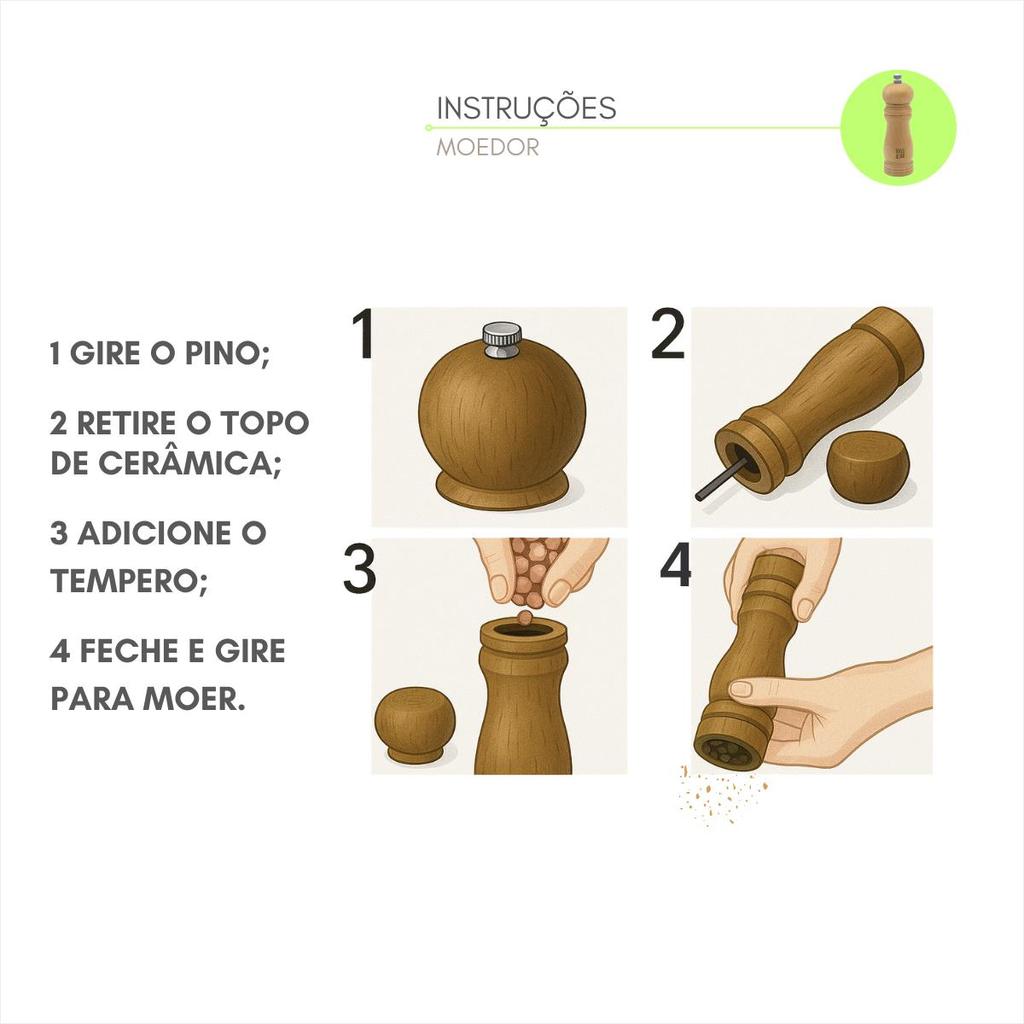 INSTRUÇÕES
MOEDOR

1 GIRE O PINO;

2 RETIRE O TOPO DE CERÂMICA;

3 ADICIONE O TEMPERO;

4 FECHE E GIRE PARA MOER.

1

2

3

4