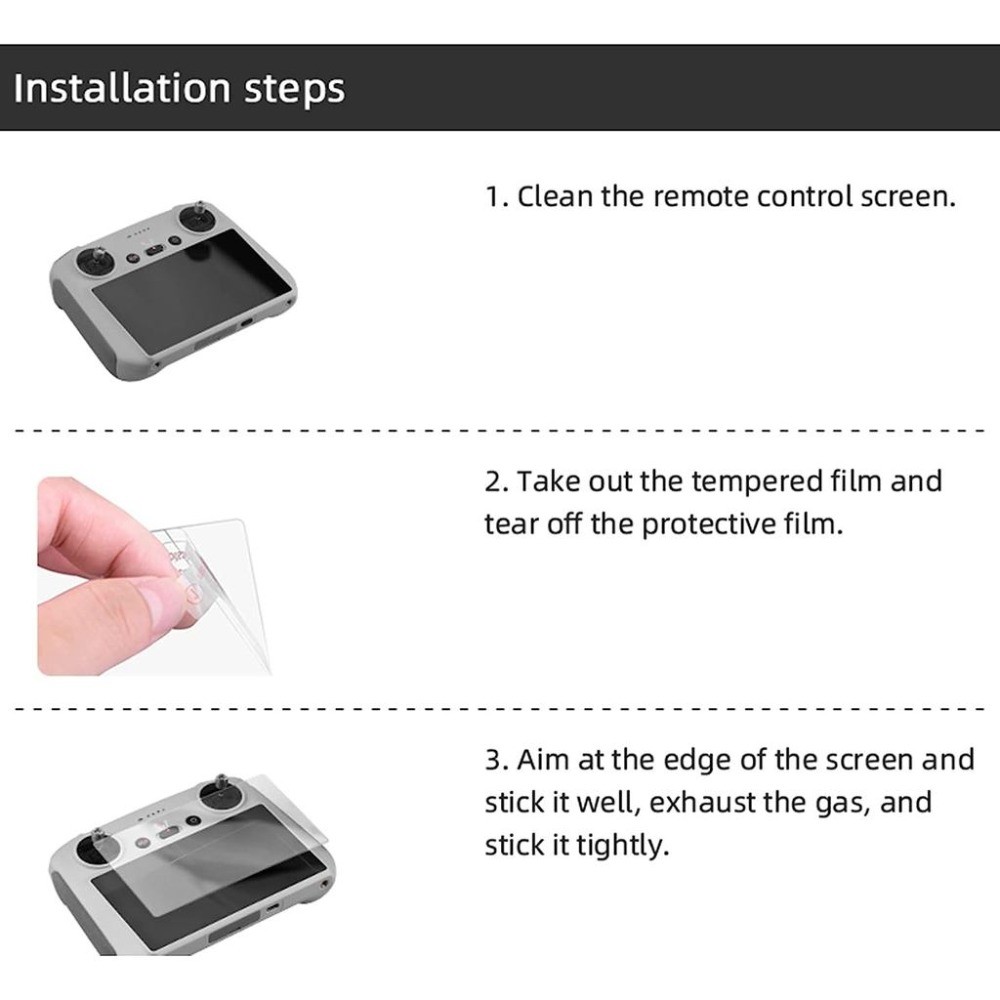 Installation steps

1. Clean the remote control screen.

2. Take out the tempered film and tear off the protective film.

3. Aim at the edge of the screen and stick it well, exhaust the gas, and stick it tightly.