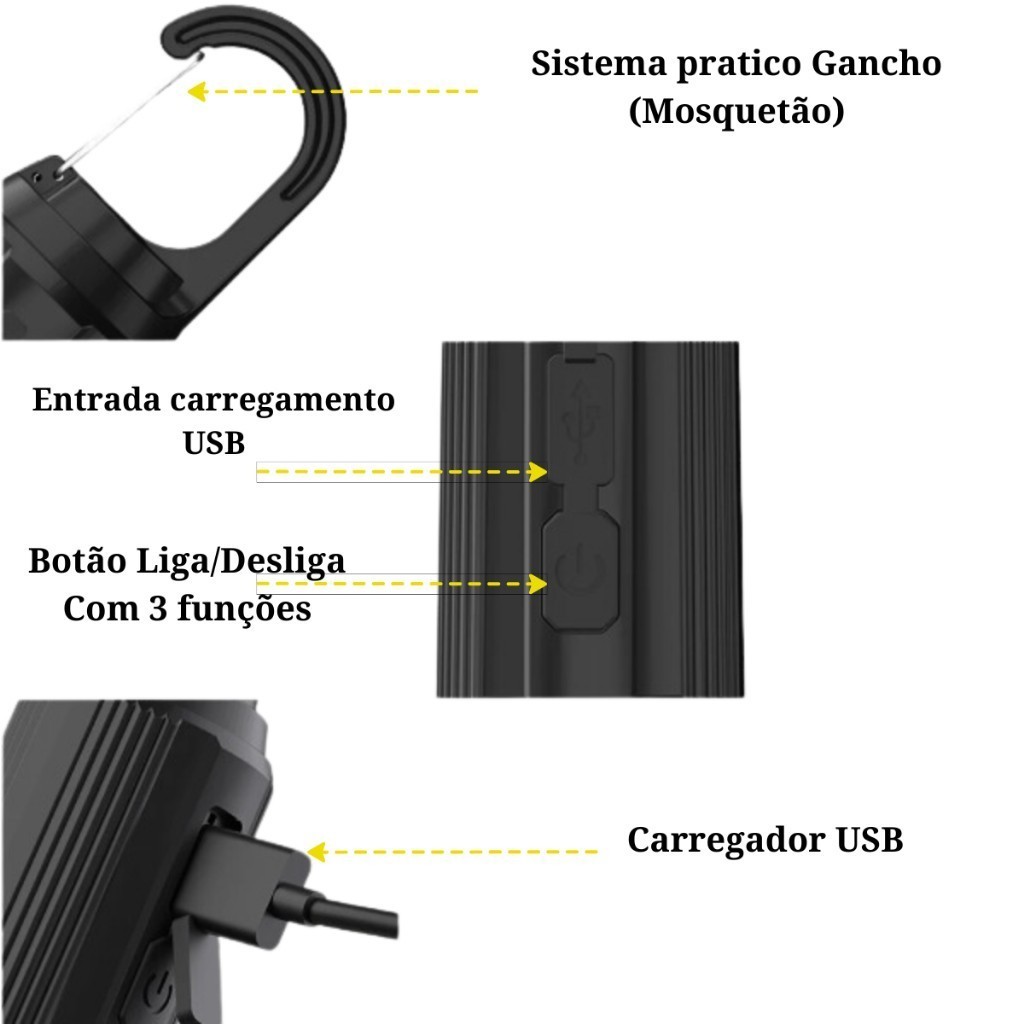 Sistema pratico Gancho
(Mosquetão)

Entrada carregamento
USB

Botão Liga/Desliga
Com 3 funções

Carregador USB