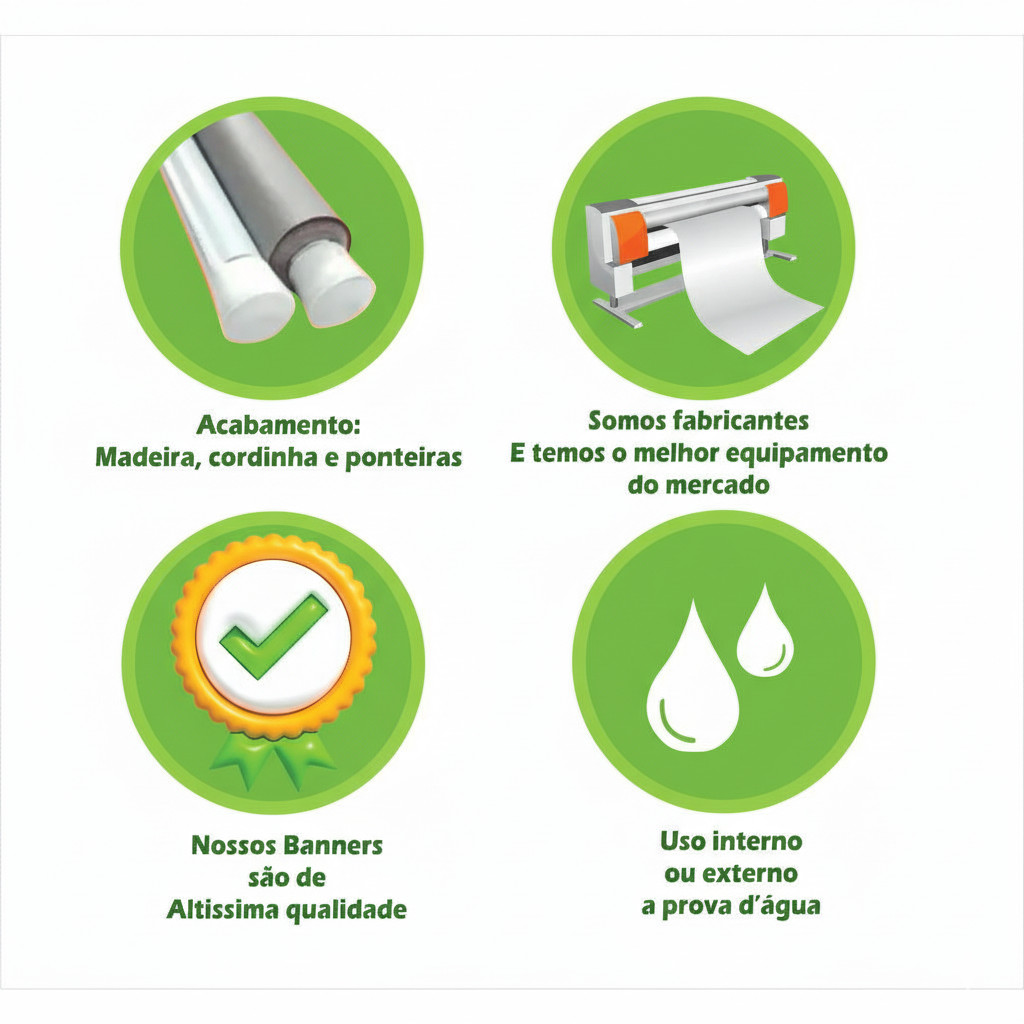 Acabamento:
Madeira, cordinha e ponteiras

Somos fabricantes
E temos o melhor equipamento
do mercado

Nossos Banners
são de
Altissima qualidade

Uso interno
ou externo
a prova d'água