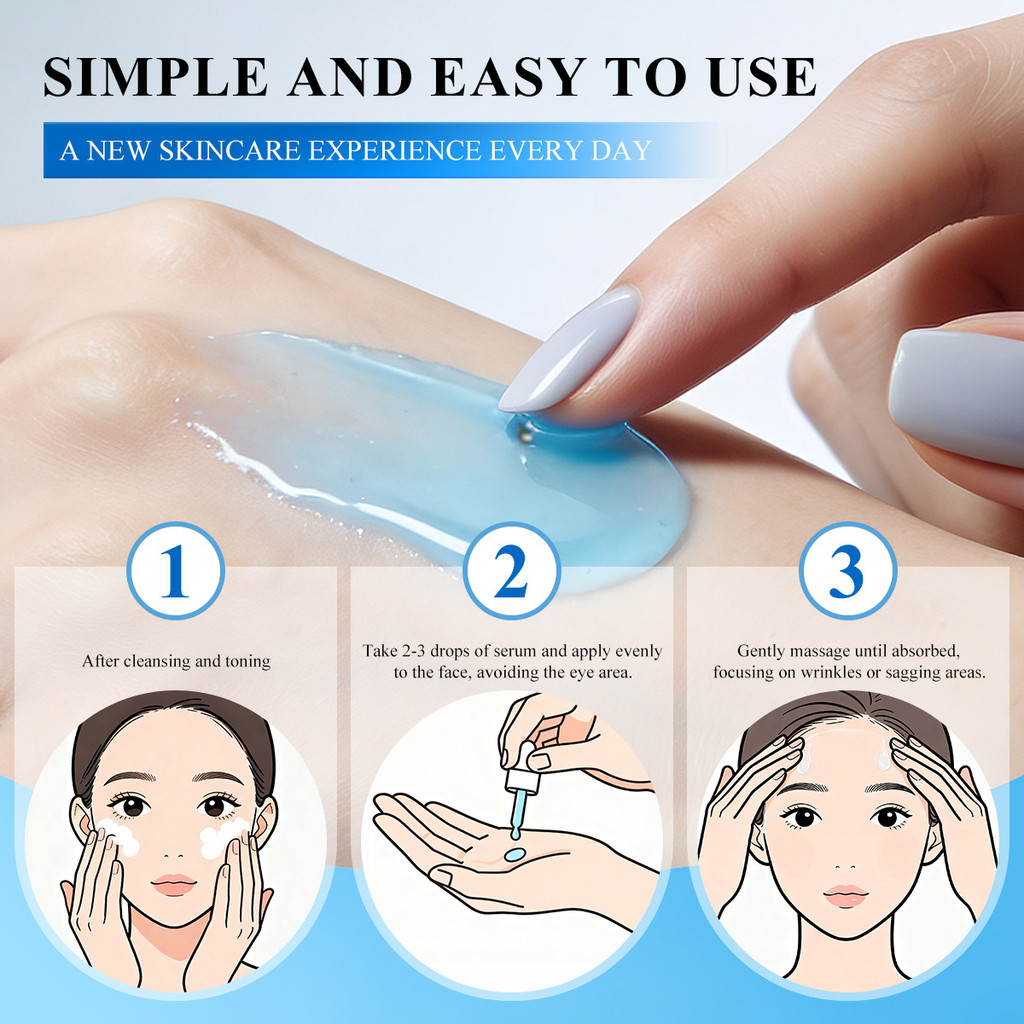 SIMPLE AND EASY TO USE

A NEW SKINCARE EXPERIENCE EVERY DAY

1

After cleansing and toning

2

Take 2-3 drops of serum and apply evenly to the face, avoiding the eye area.

3

Gently massage until absorbed, focusing on wrinkles or sagging areas.