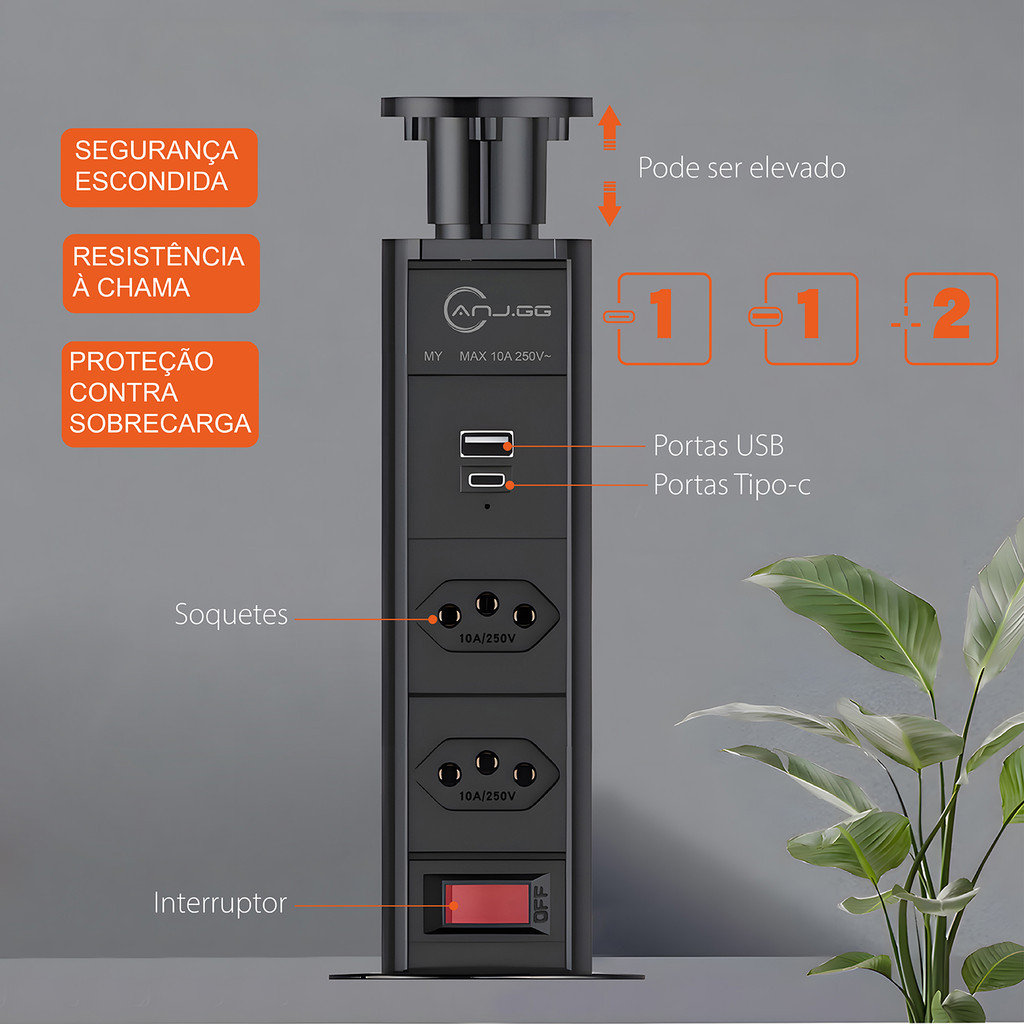 SEGURANÇA ESCONDIDA

RESISTÊNCIA À CHAMA

PROTEÇÃO CONTRA SOBRECARGA

Pode ser elevado

1

1

2

ANJ.GG

MY MAX 10A 250V~

Portas USB

Portas Tipo-c

Soquetes

10A/250V

10A/250V

Interruptor

OFF