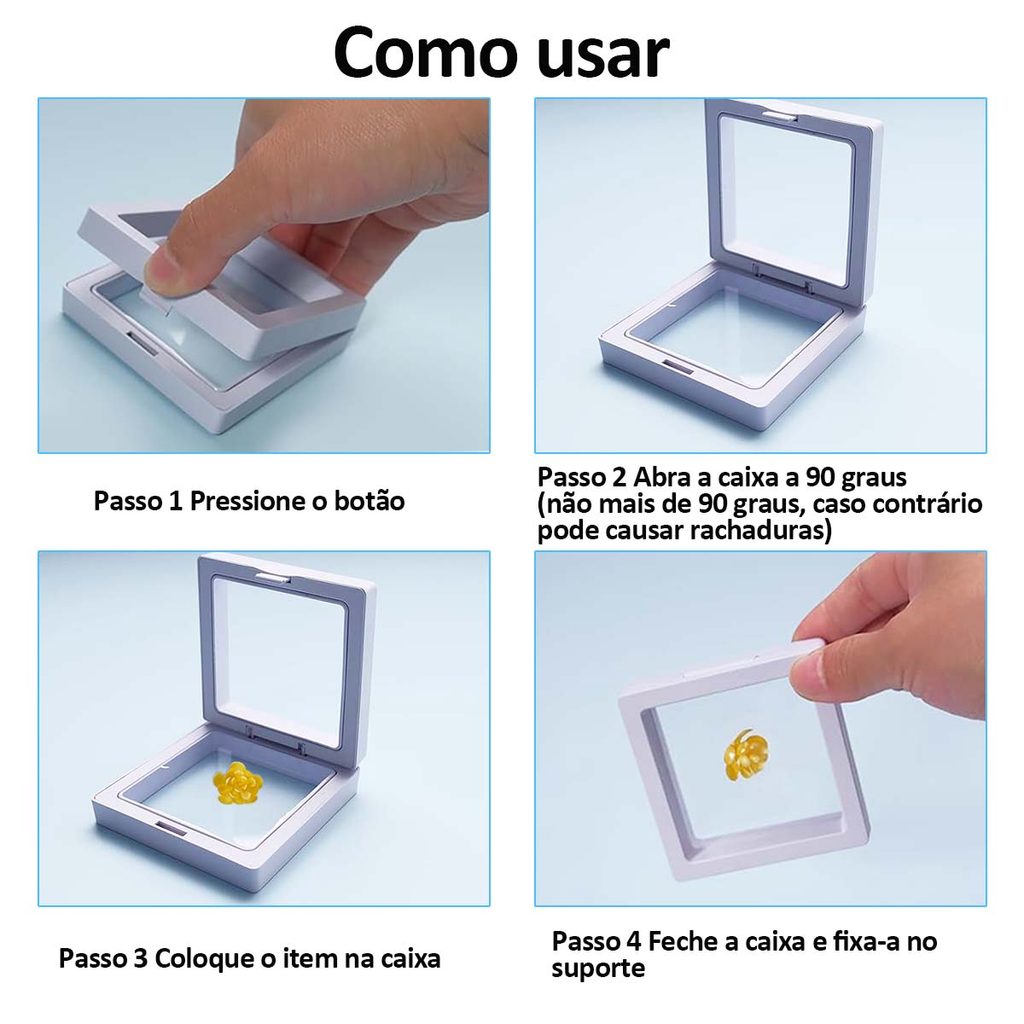 Como usar

Passo 1 Pressione o botão

Passo 2 Abra a caixa a 90 graus (não mais de 90 graus, caso contrário pode causar rachaduras)

Passo 3 Coloque o item na caixa

Passo 4 Feche a caixa e fixa-a no suporte