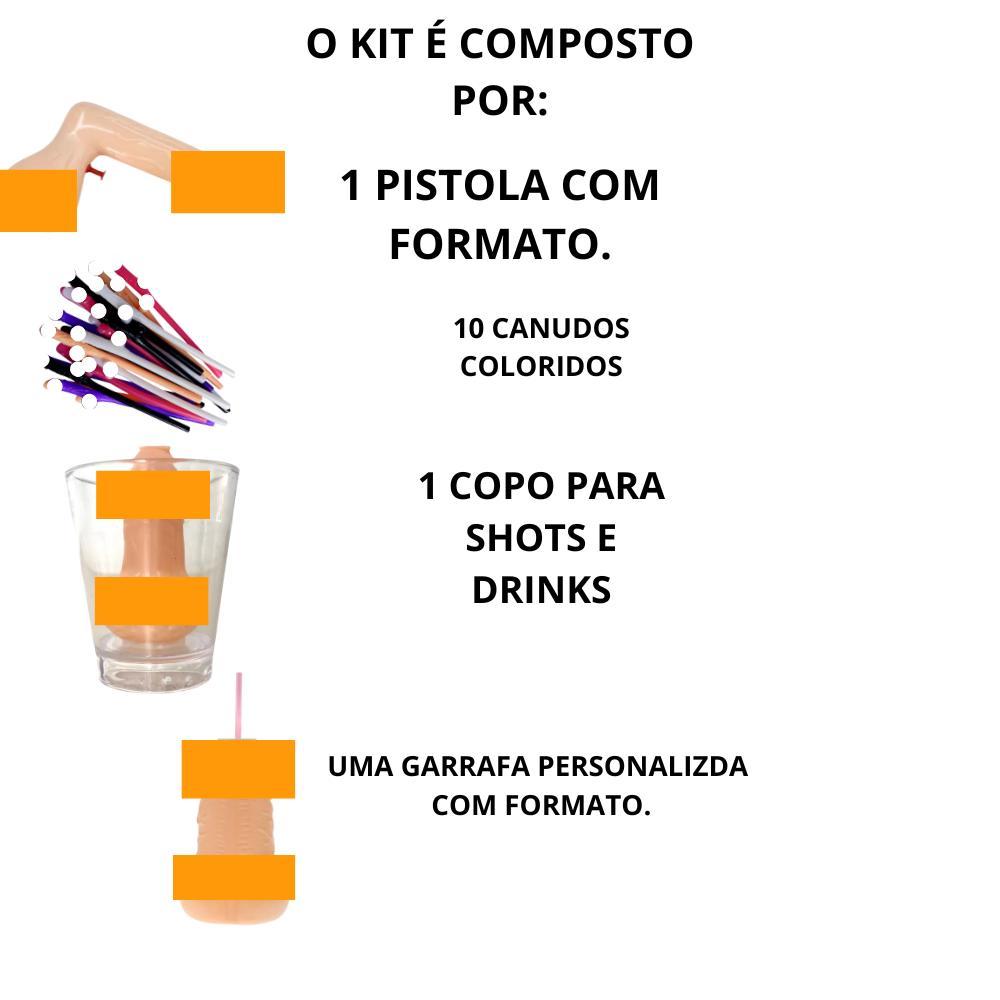 O KIT É COMPOSTO POR:

1 PISTOLA COM FORMATO.

10 CANUDOS COLORIDOS

1 COPO PARA SHOTS E DRINKS

UMA GARRAFA PERSONALIZDA COM FORMATO.