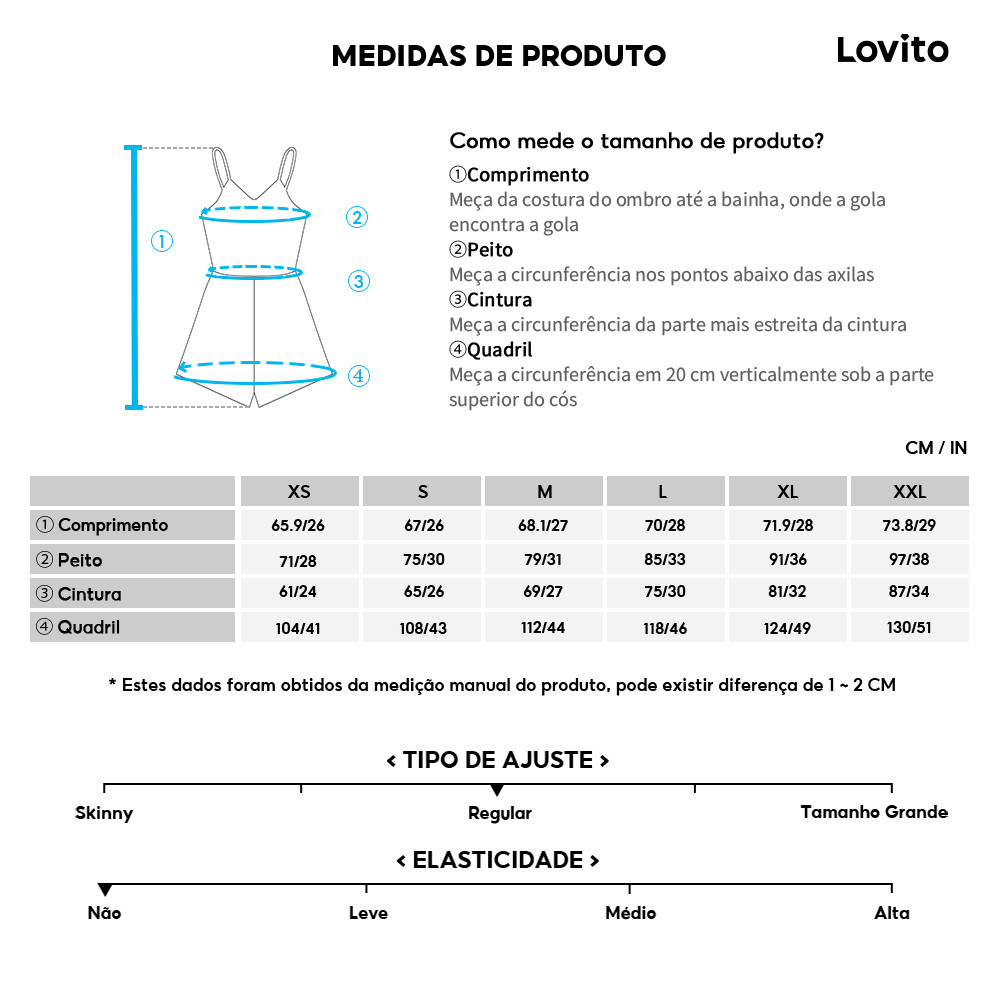 MEDIDAS DE PRODUTO

Lovito

①
②
③
④

Como mede o tamanho de produto?
①Comprimento
Meça da costura do ombro até a bainha, onde a gola encontra a gola
②Peito
Meça a circunferência nos pontos abaixo das axilas
③Cintura
Meça a circunferência da parte mais estreita da cintura
④Quadril
Meça a circunferência em 20 cm verticalmente sob a parte superior do cós

CM / IN

| | XS | S | M | L | XL | XXL |
|---|---|---|---|---|---|---|
| ① Comprimento | 65.9/26 | 67/26 | 68.1/27 | 70/28 | 71.9/28 | 73.8/29 |
| ② Peito | 71/28 | 75/30 | 79/31 | 85/33 | 91/36 | 97/38 |
| ③ Cintura | 61/24 | 65/26 | 69/27 | 75/30 | 81/32 | 87/34 |
| ④ Quadril | 104/41 | 108/43 | 112/44 | 118/46 | 124/49 | 130/51 |

* Estes dados foram obtidos da medição manual do produto, pode existir diferença de 1 ~ 2 CM

< TIPO DE AJUSTE >
Skinny
Regular
Tamanho Grande

< ELASTICIDADE >
Não
Leve
Médio
Alta