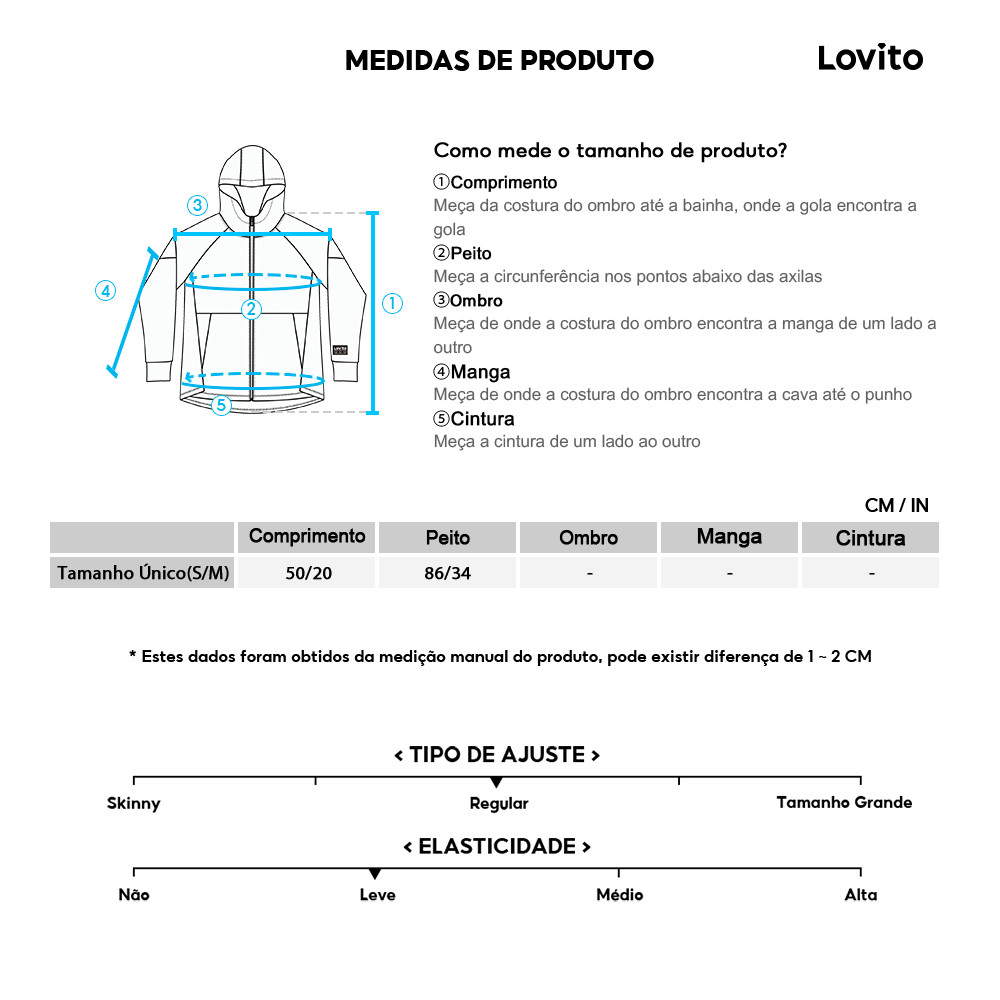 MEDIDAS DE PRODUTO

Lovito

③
④
②
①
⑤

Como mede o tamanho de produto?

①Comprimento
Meça da costura do ombro até a bainha, onde a gola encontra a gola
②Peito
Meça a circunferência nos pontos abaixo das axilas
③Ombro
Meça de onde a costura do ombro encontra a manga de um lado a outro
④Manga
Meça de onde a costura do ombro encontra a cava até o punho
⑤Cintura
Meça a cintura de um lado ao outro

CM / IN

| | Comprimento | Peito | Ombro | Manga | Cintura |
|---|---|---|---|---|---|
| Tamanho Único(S/M) | 50/20 | 86/34 | - | - | - |

* Estes dados foram obtidos da medição manual do produto, pode existir diferença de 1 ~ 2 CM

< TIPO DE AJUSTE >

Skinny
Regular
Tamanho Grande

< ELASTICIDADE >

Não
Leve
Médio
Alta