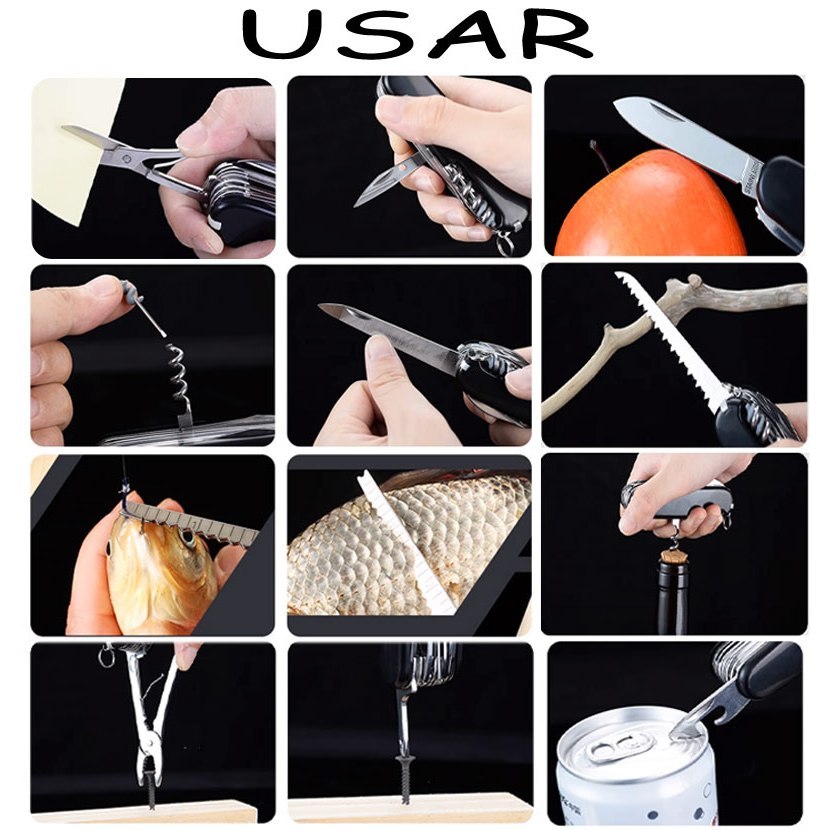 USAR