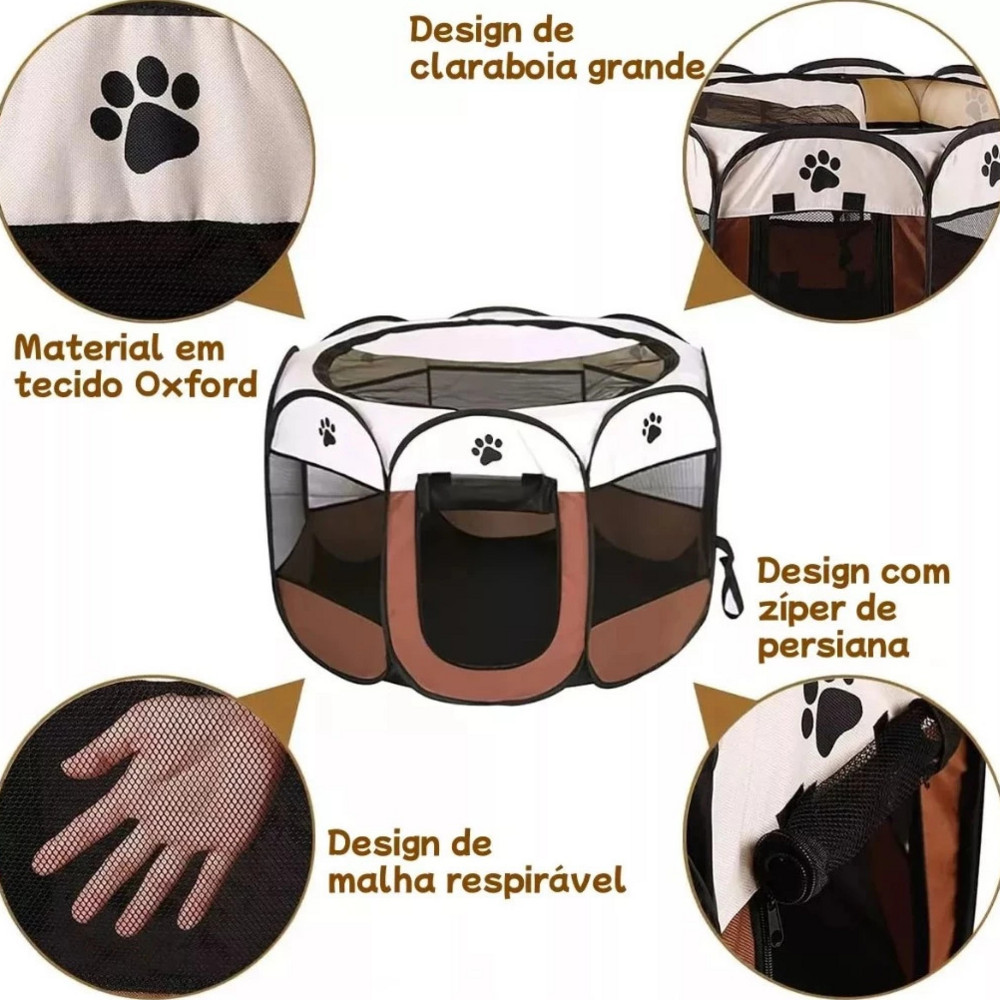 Design de claraboia grande

Material em tecido Oxford

Design com zíper de persiana

Design de malha respirável