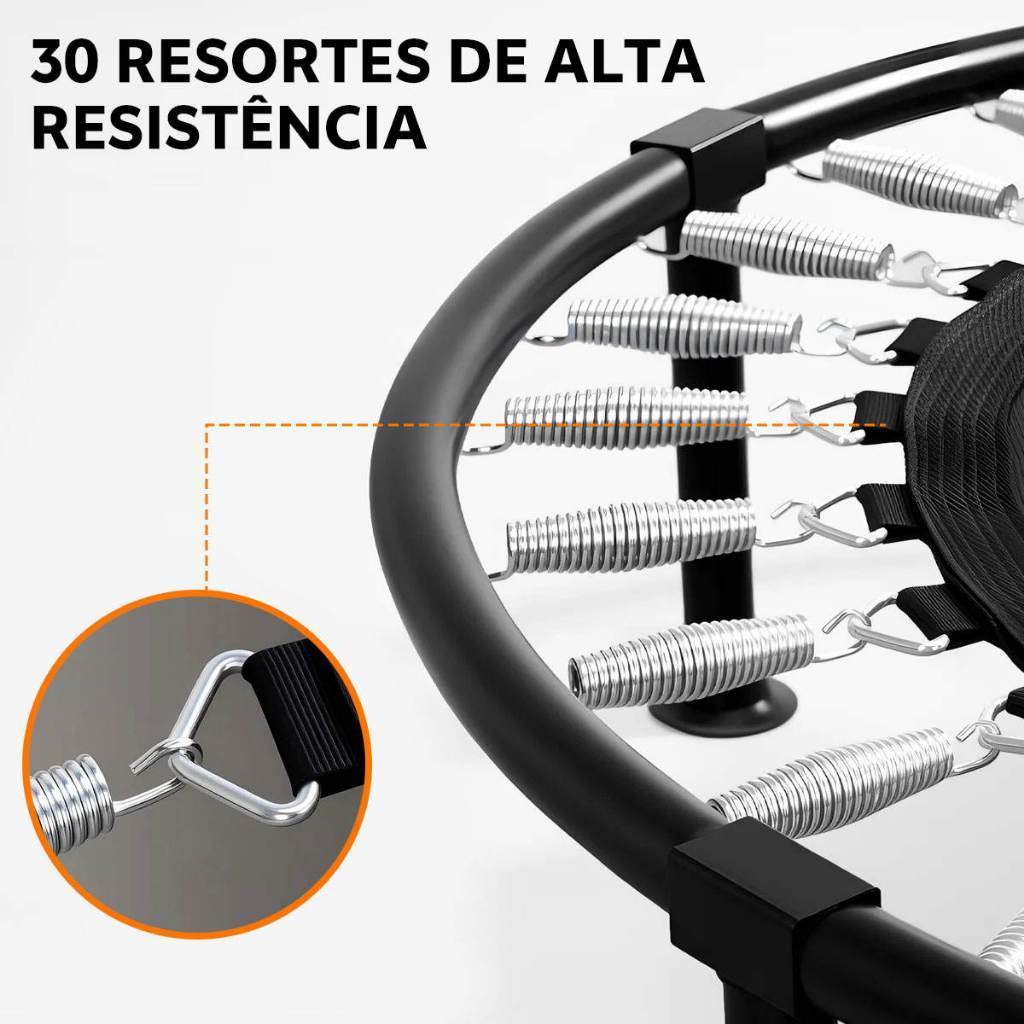 30 RESORTES DE ALTA RESISTÊNCIA