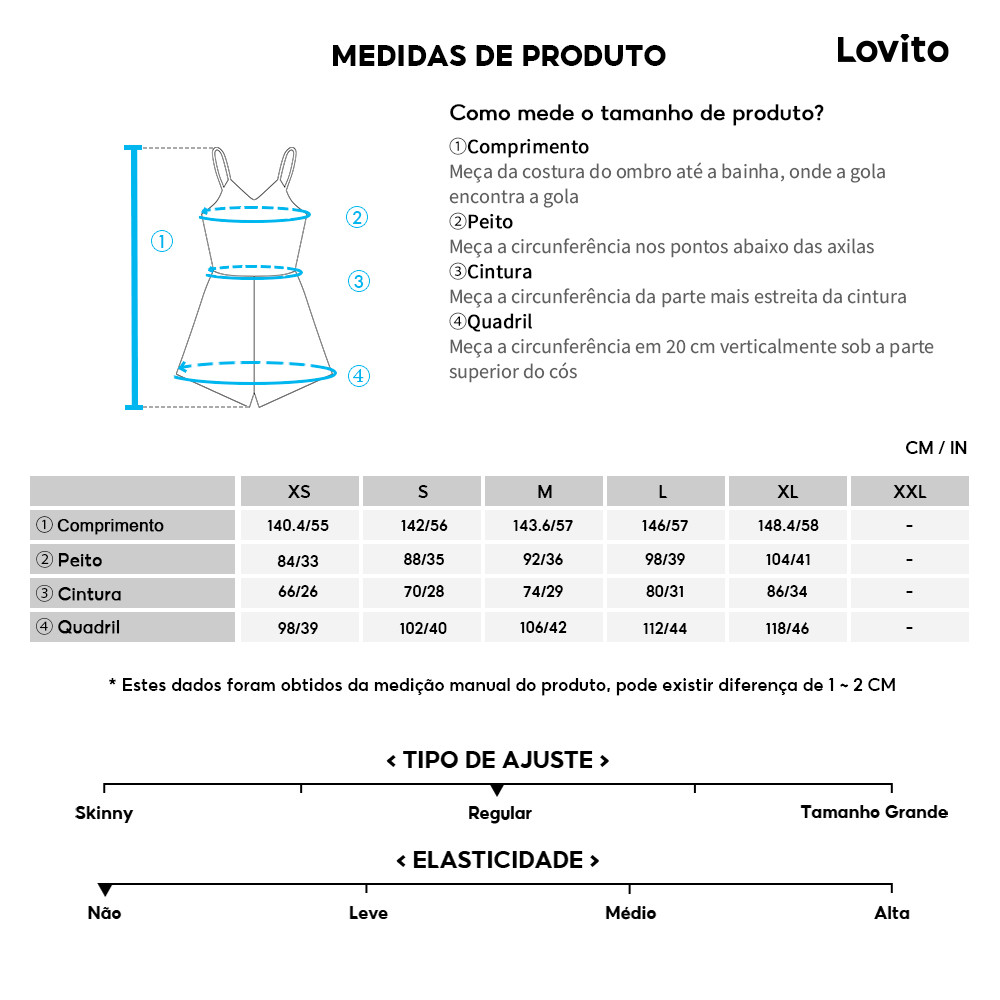 MEDIDAS DE PRODUTO

Lovito

①

②

③

④

Como mede o tamanho de produto?

①Comprimento
Meça da costura do ombro até a bainha, onde a gola encontra a gola

②Peito
Meça a circunferência nos pontos abaixo das axilas

③Cintura
Meça a circunferência da parte mais estreita da cintura

④Quadril
Meça a circunferência em 20 cm verticalmente sob a parte superior do cós

CM / IN

| | XS | S | M | L | XL | XXL |
|---|---|---|---|---|---|---|
| ① Comprimento | 140.4/55 | 142/56 | 143.6/57 | 146/57 | 148.4/58 | - |
| ② Peito | 84/33 | 88/35 | 92/36 | 98/39 | 104/41 | - |
| ③ Cintura | 66/26 | 70/28 | 74/29 | 80/31 | 86/34 | - |
| ④ Quadril | 98/39 | 102/40 | 106/42 | 112/44 | 118/46 | - |

* Estes dados foram obtidos da medição manual do produto, pode existir diferença de 1 ~ 2 CM

< TIPO DE AJUSTE >

Skinny

Regular

Tamanho Grande

< ELASTICIDADE >

Não

Leve

Médio

Alta