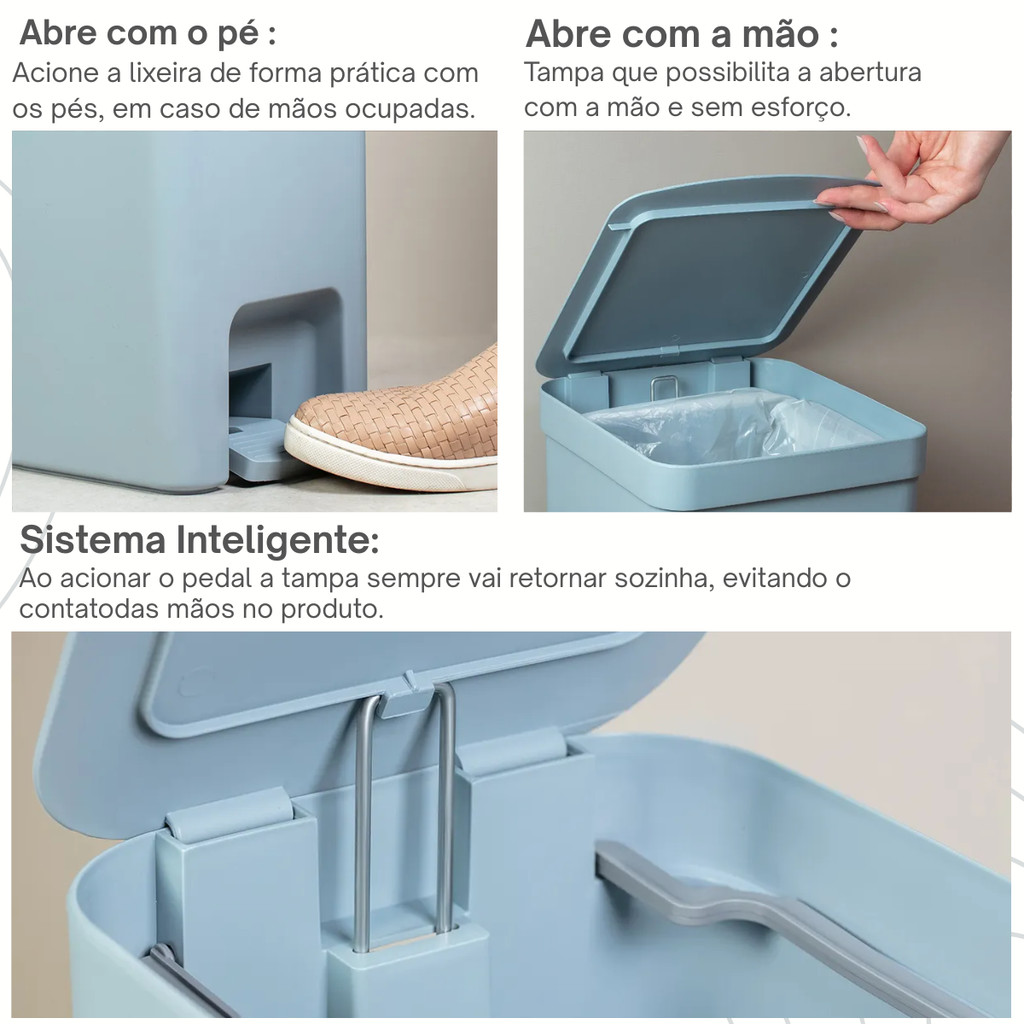 Abre com o pé :
Acione a lixeira de forma prática com os pés, em caso de mãos ocupadas.

Abre com a mão :
Tampa que possibilita a abertura com a mão e sem esforço.

Sistema Inteligente:
Ao acionar o pedal a tampa sempre vai retornar sozinha, evitando o contatodas mãos no produto.