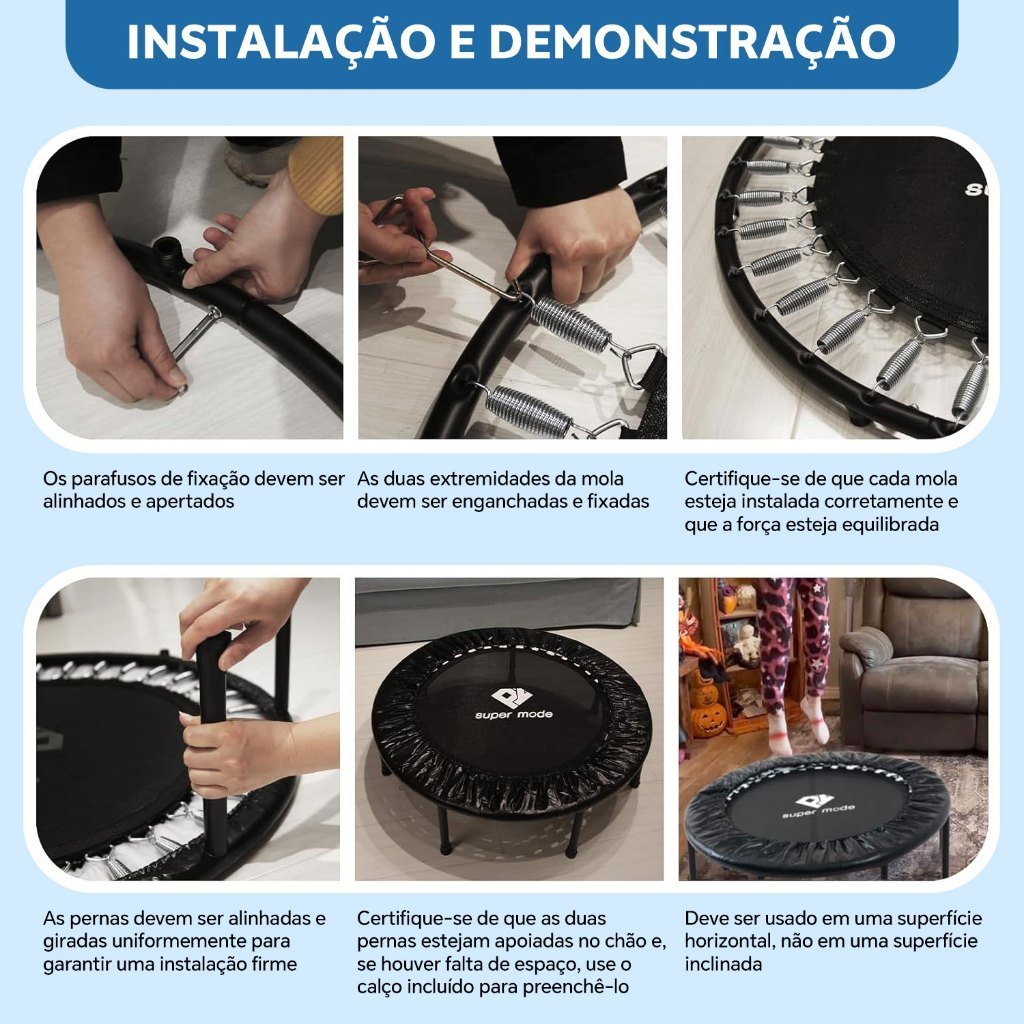 INSTALAÇÃO E DEMONSTRAÇÃO

Os parafusos de fixação devem ser alinhados e apertados

As duas extremidades da mola devem ser enganchadas e fixadas

Certifique-se de que cada mola esteja instalada corretamente e que a força esteja equilibrada

super mode

super mode

As pernas devem ser alinhadas e giradas uniformemente para garantir uma instalação firme

Certifique-se de que as duas pernas estejam apoiadas no chão e, se houver falta de espaço, use o calço incluído para preenchê-lo

Deve ser usado em uma superfície horizontal, não em uma superfície inclinada