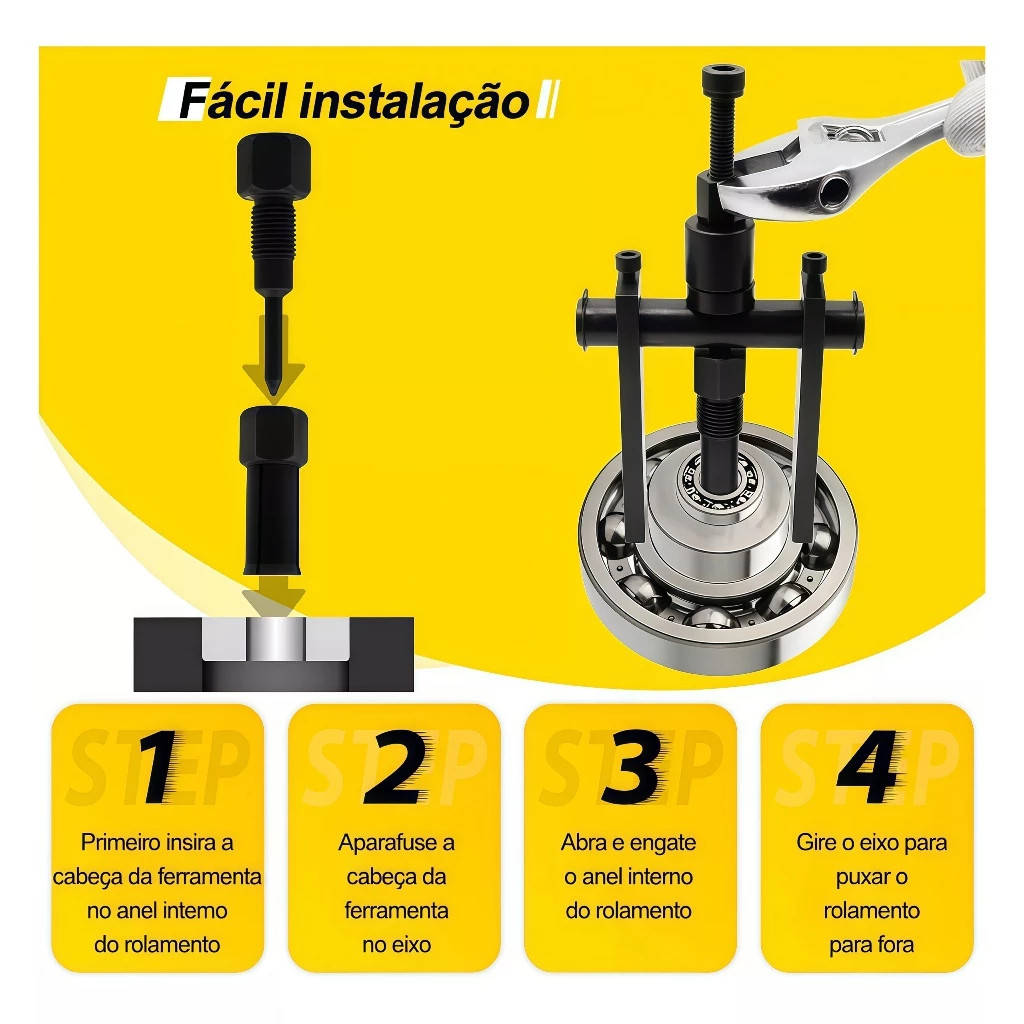 Fácil instalação

STEP
1
Primeiro insira a cabeça da ferramenta no anel intemo do rolamento

STEP
2
Aparafuse a cabeça da ferramenta no eixo

STEP
3
Abra e engate o anel interno do rolamento

STEP
4
Gire o eixo para puxar o rolamento para fora