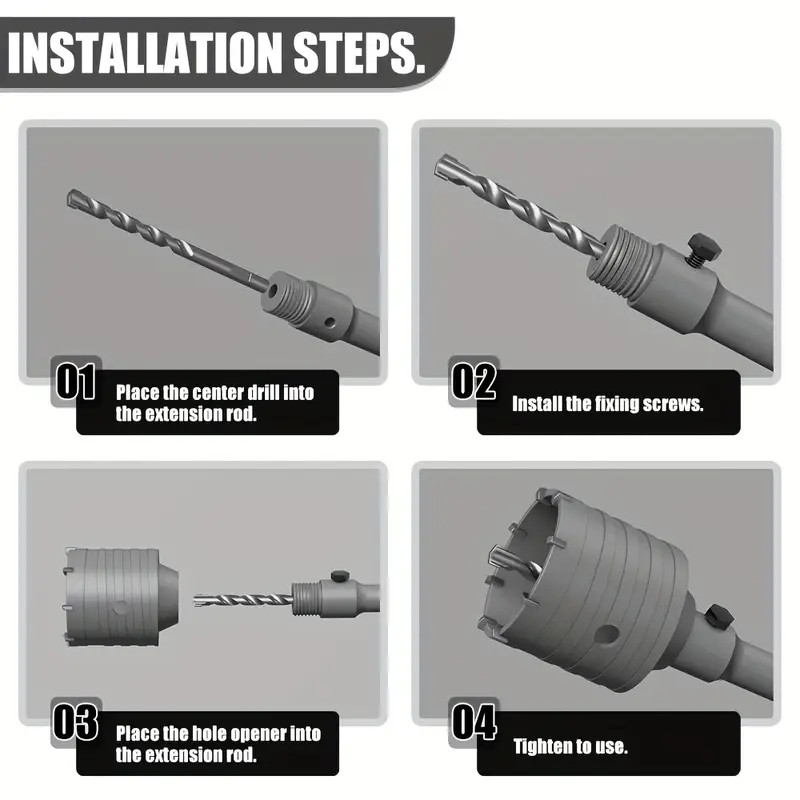 INSTALLATION STEPS.

01 Place the center drill into the extension rod.

02 Install the fixing screws.

03 Place the hole opener into the extension rod.

04 Tighten to use.