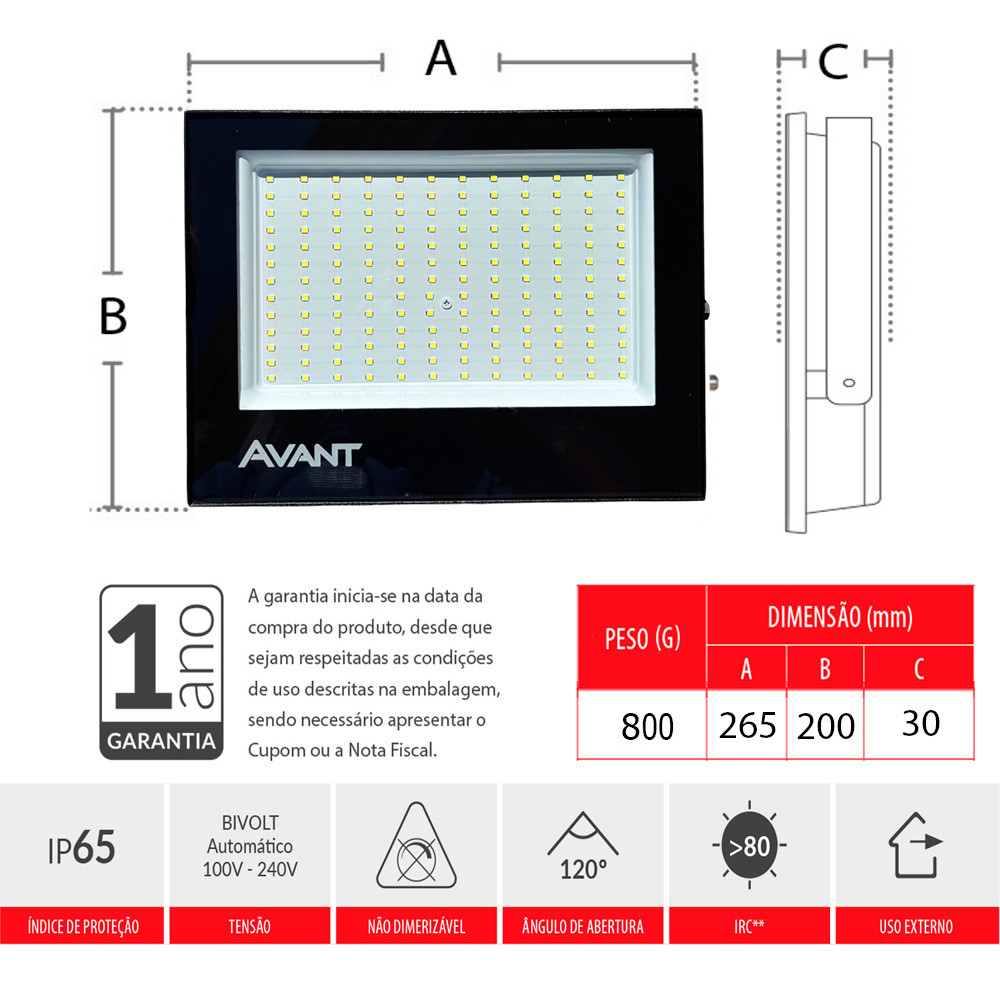 A

C

B

AVANT

1 ano
GARANTIA

A garantia inicia-se na data da compra do produto, desde que sejam respeitadas as condições de uso descritas na embalagem, sendo necessário apresentar o Cupom ou a Nota Fiscal.

| PESO (G) | DIMENSÃO (mm) | | |
|---|---|---|---|
| | A | B | C |
| 800 | 265 | 200 | 30 |

IP65
ÍNDICE DE PROTEÇÃO

BIVOLT Automático 100V - 240V
TENSÃO

NÃO DIMERIZÁVEL

120°
ÂNGULO DE ABERTURA

>80
IRC**

USO EXTERNO