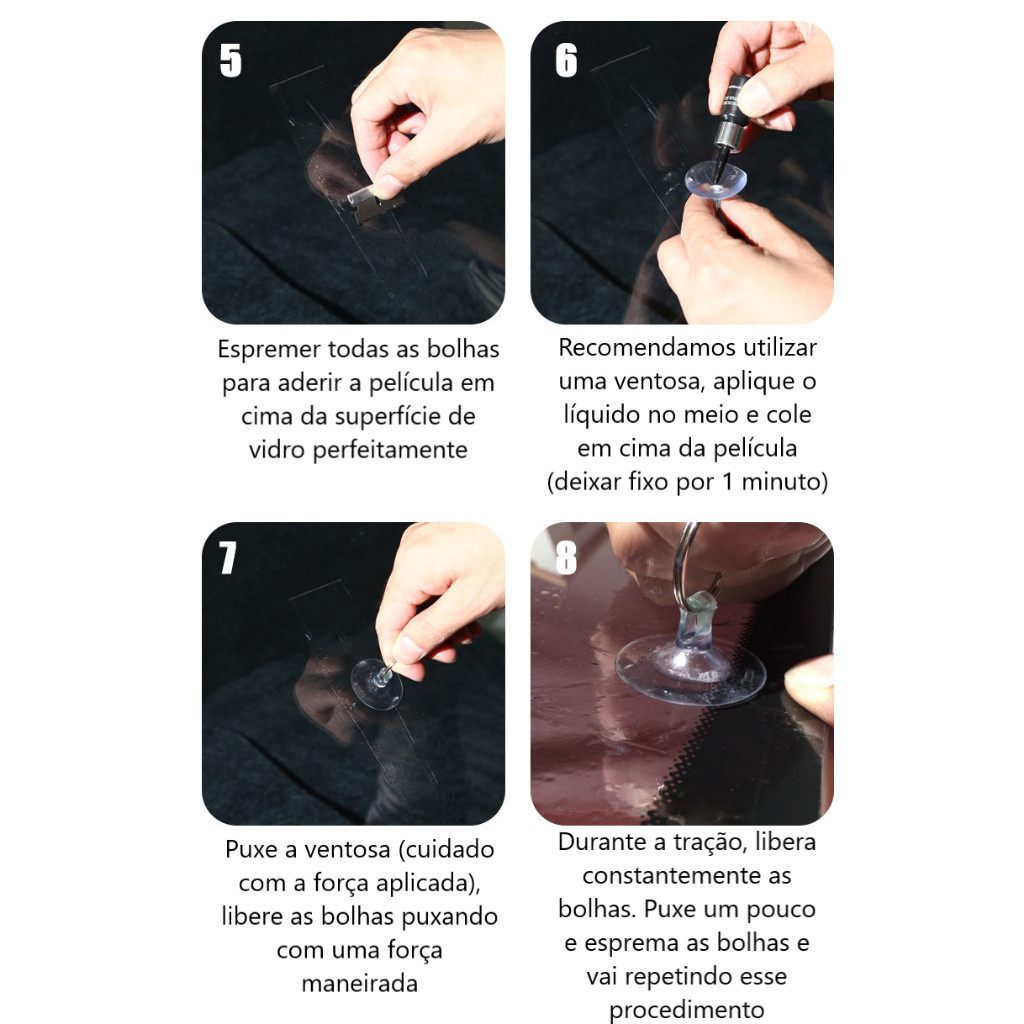 5

Espremer todas as bolhas para aderir a película em cima da superfície de vidro perfeitamente

6

Recomendamos utilizar uma ventosa, aplique o líquido no meio e cole em cima da película (deixar fixo por 1 minuto)

7

Puxe a ventosa (cuidado com a força aplicada), libere as bolhas puxando com uma força maneirada

8

Durante a tração, libera constantemente as bolhas. Puxe um pouco e esprema as bolhas e vai repetindo esse procedimento