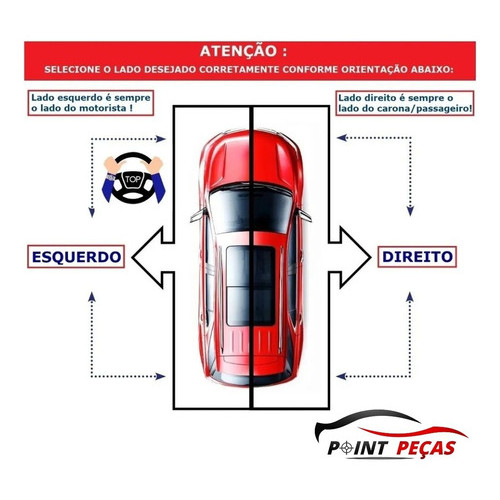 ATENÇÃO :
SELECIONE O LADO DESEJADO CORRETAMENTE CONFORME ORIENTAÇÃO ABAIXO:

Lado esquerdo é sempre o lado do motorista !

Lado direito é sempre o lado do carona/passageiro!

TOP

ESQUERDO

DIREITO

POINT PEÇAS